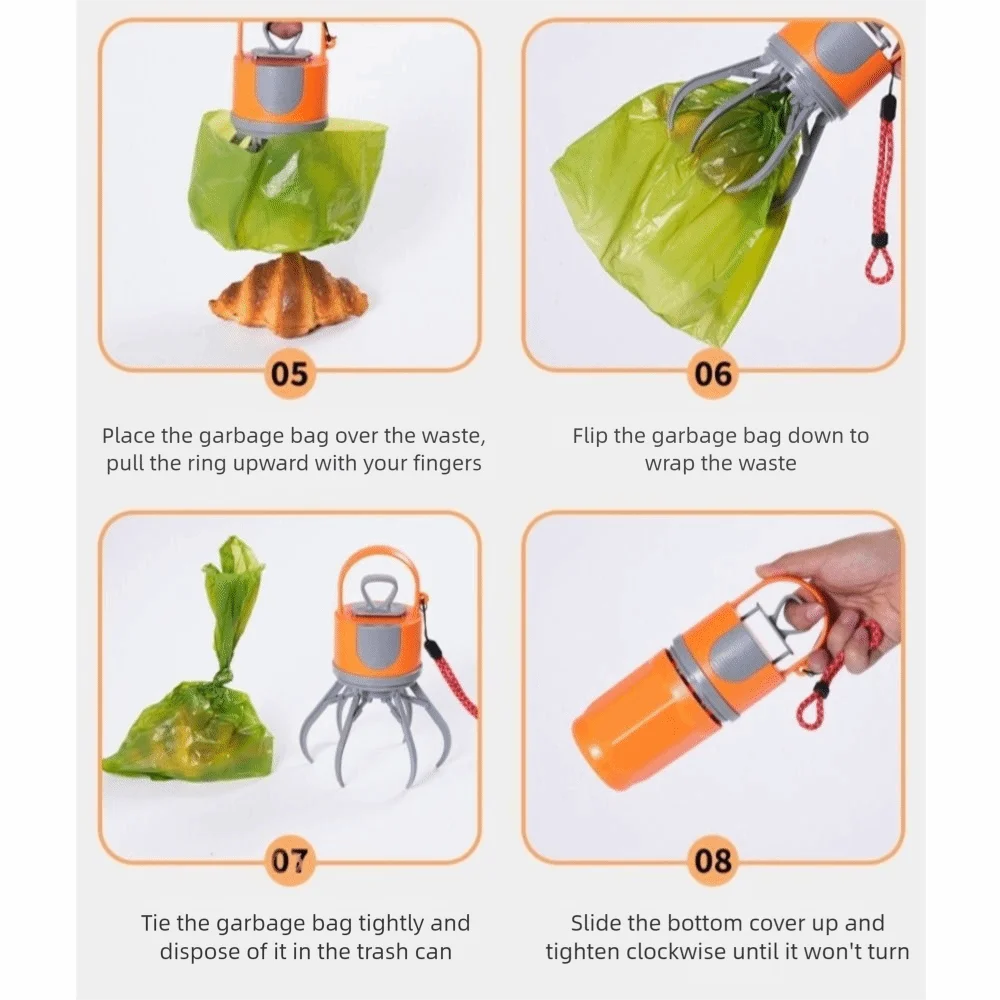 05

Place the garbage bag over the waste, pull the ring upward with your fingers

06

Flip the garbage bag down to wrap the waste

07

Tie the garbage bag tightly and dispose of it in the trash can

08

Slide the bottom cover up and tighten clockwise until it won't turn