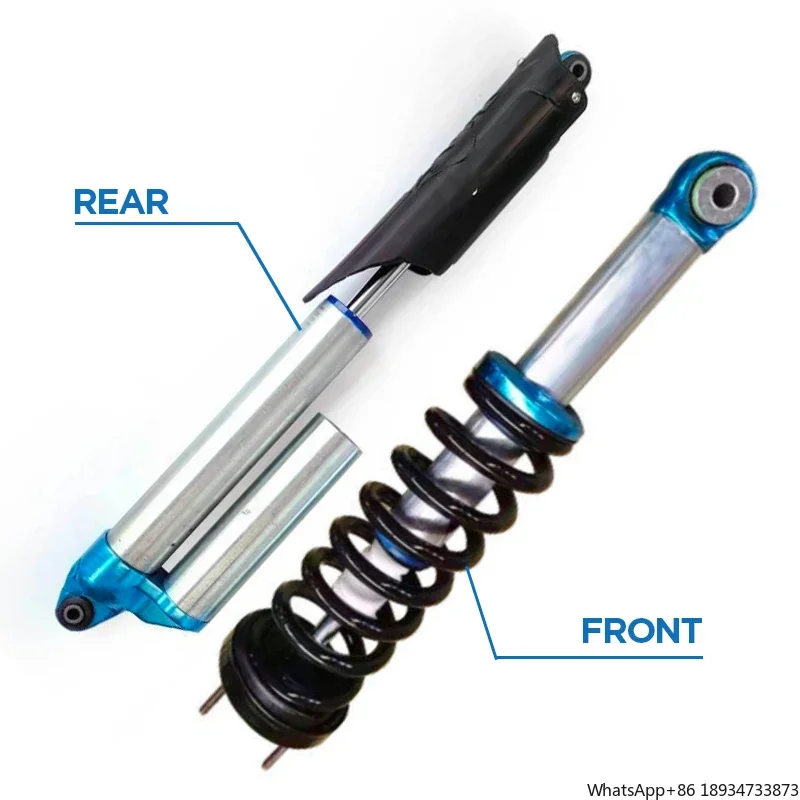 REAR

FRONT

WhatsApp+86 18934733873