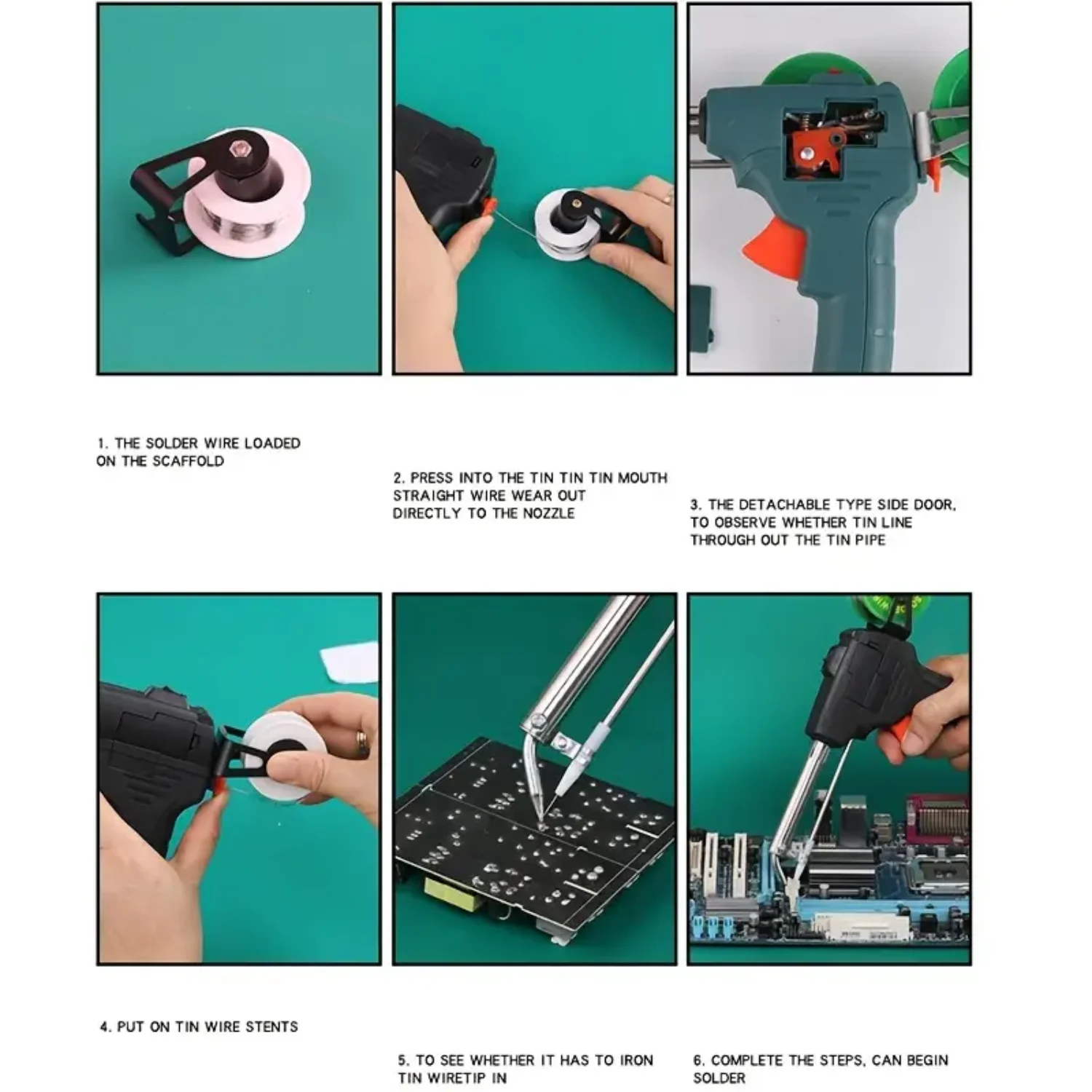 1. THE SOLDER WIRE LOADED ON THE SCAFFOLD

2. PRESS INTO THE TIN TIN TIN MOUTH STRAIGHT WIRE WEAR OUT DIRECTLY TO THE NOZZLE

3. THE DETACHABLE TYPE SIDE DOOR, TO OBSERVE WHETHER TIN LINE THROUGH OUT THE TIN PIPE

4. PUT ON TIN WIRE STENTS

5. TO SEE WHETHER IT HAS TO IRON TIN WIRETIP IN

6. COMPLETE THE STEPS, CAN BEGIN SOLDER