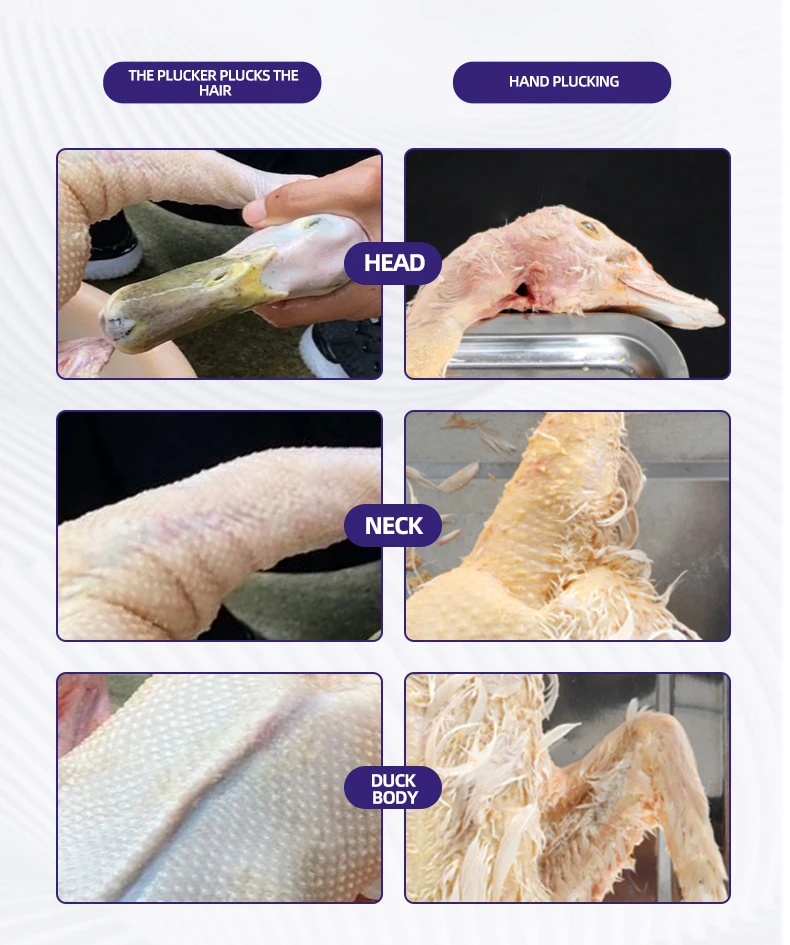 THE PLUCKER PLUCKS THE HAIR

HAND PLUCKING

HEAD

NECK

DUCK BODY