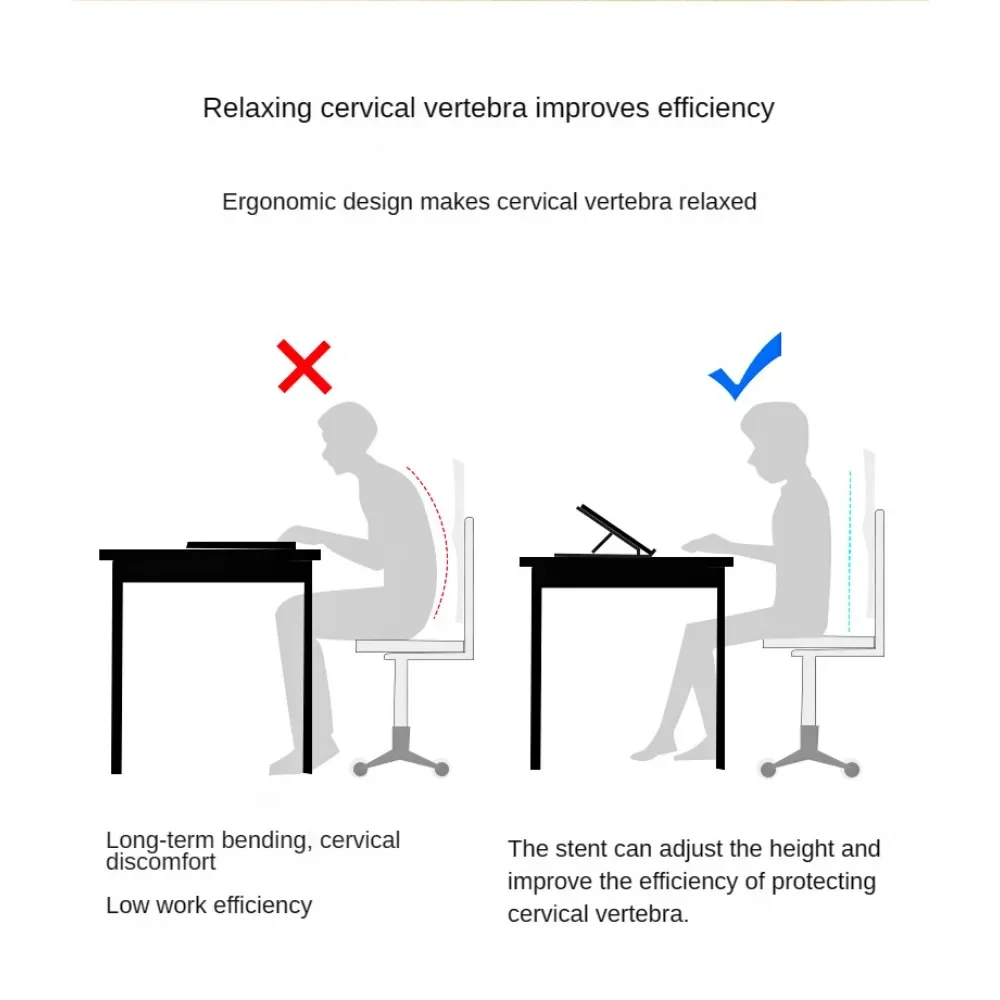 Relaxing cervical vertebra improves efficiency

Ergonomic design makes cervical vertebra relaxed

Long-term bending, cervical discomfort

Low work efficiency

The stent can adjust the height and improve the efficiency of protecting cervical vertebra.