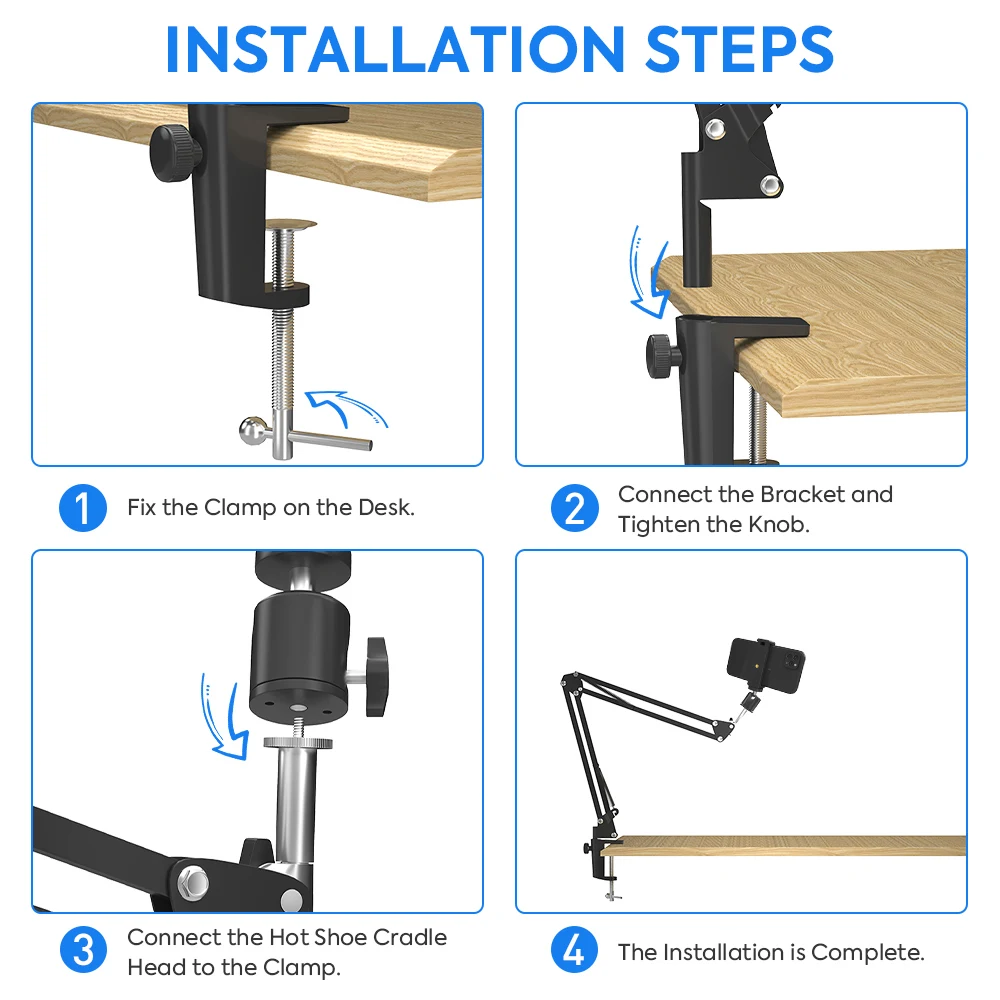 INSTALLATION STEPS

1 Fix the Clamp on the Desk.

2 Connect the Bracket and Tighten the Knob.

3 Connect the Hot Shoe Cradle Head to the Clamp.

4 The Installation is Complete.