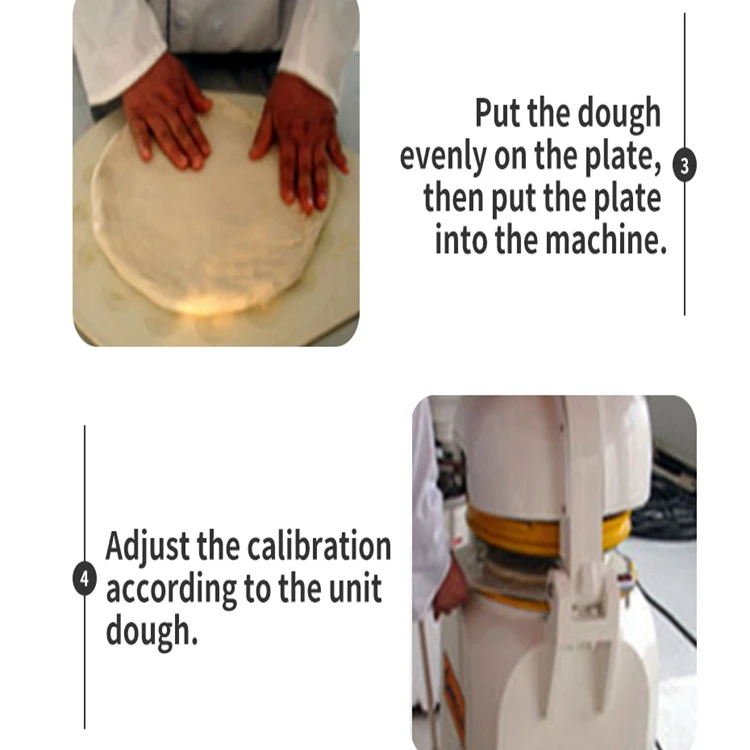 Put the dough evenly on the plate, then put the plate into the machine.

3

4

Adjust the calibration according to the unit dough.