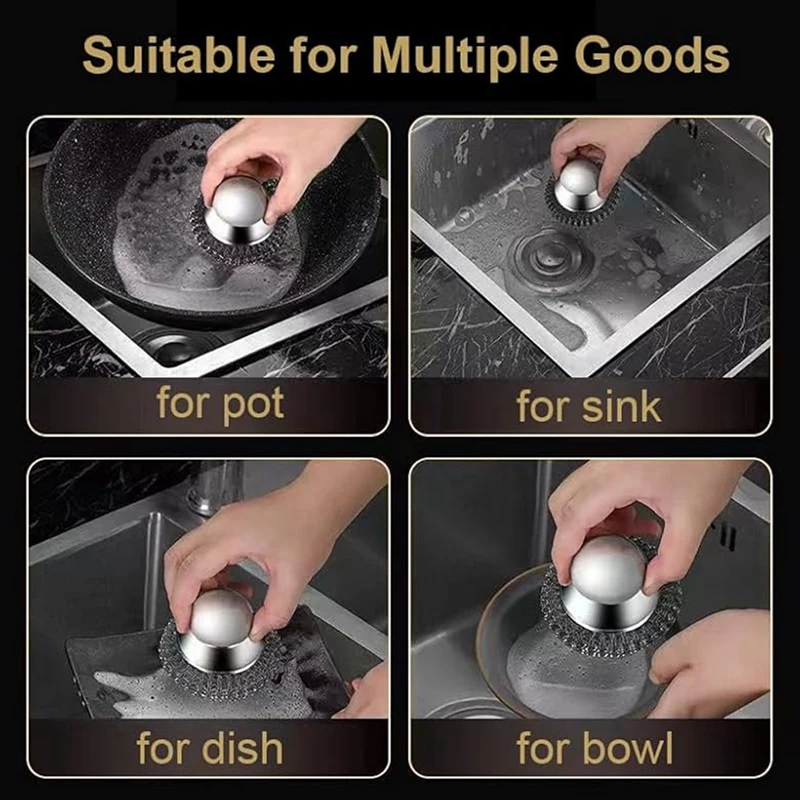 Suitable for Multiple Goods

for pot

for sink

for dish

for bowl