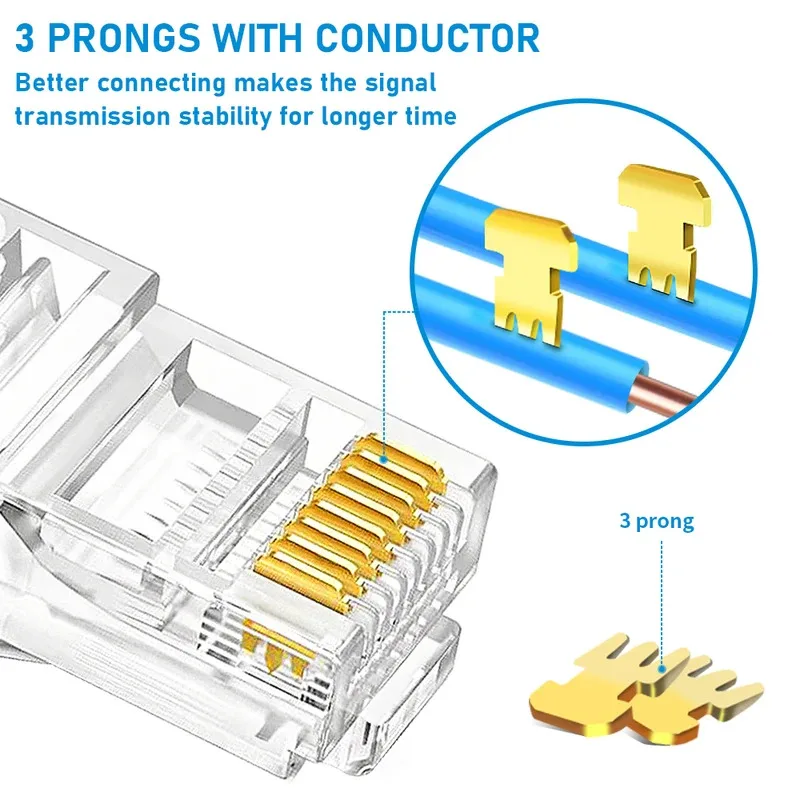 3 PRONGS WITH CONDUCTOR

Better connecting makes the signal transmission stability for longer time

3 prong