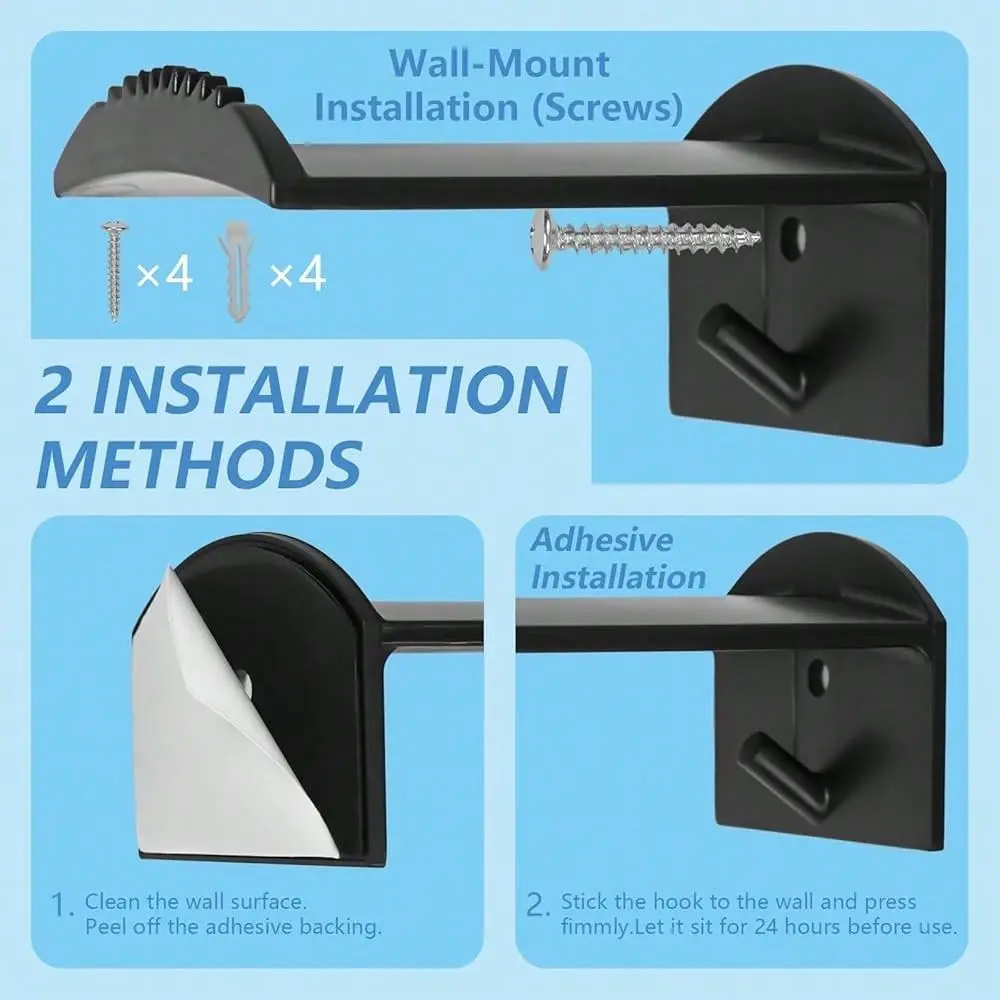 Wall-Mount Installation (Screws)

×4 ×4

2 INSTALLATION METHODS

Adhesive Installation

1. Clean the wall surface.
Peel off the adhesive backing.

2. Stick the hook to the wall and press fimmly.Let it sit for 24 hours before use.