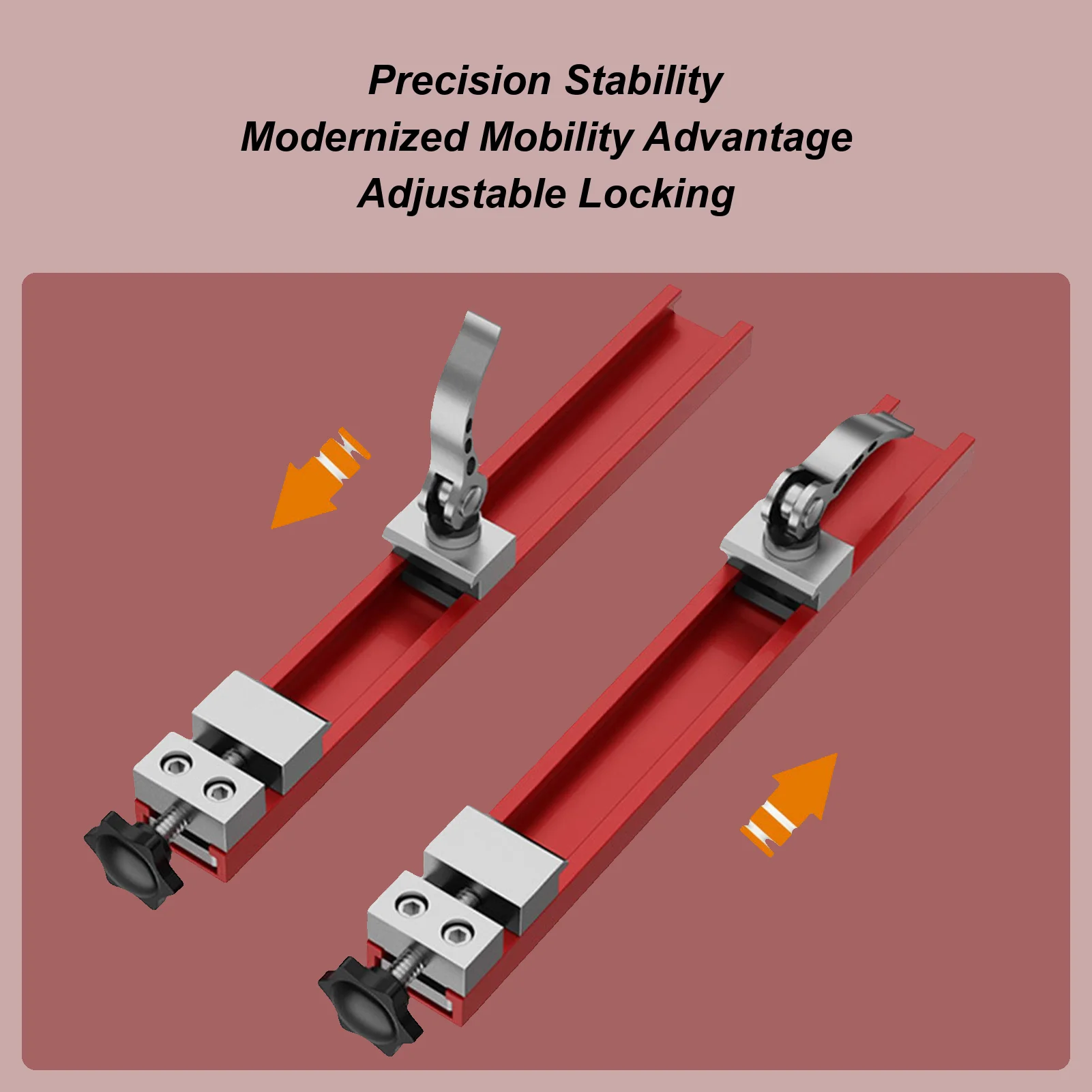 Precision Stability
Modernized Mobility Advantage
Adjustable Locking