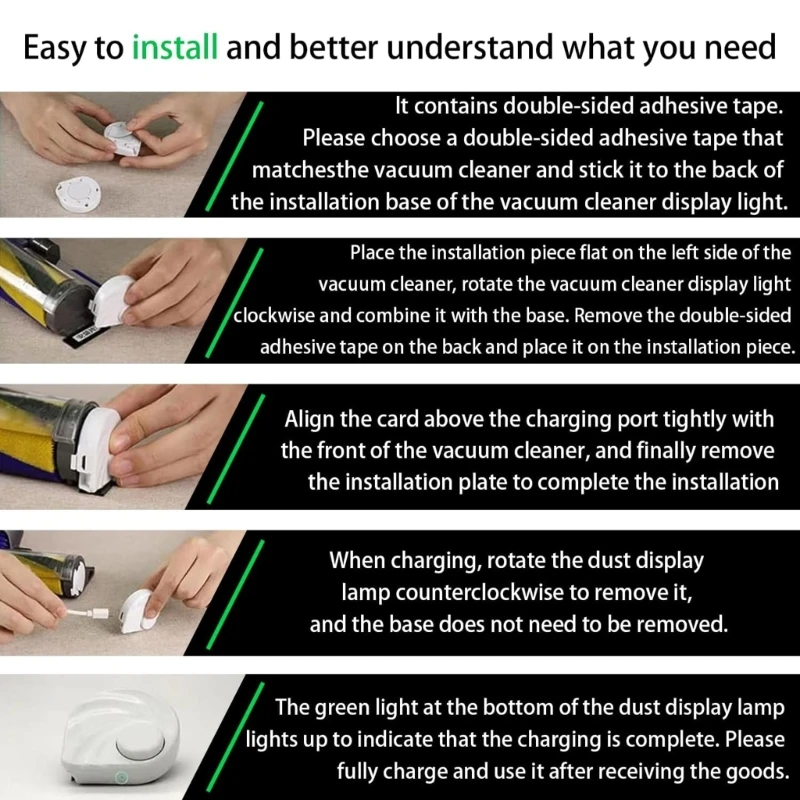 Easy to install and better understand what you need

It contains double-sided adhesive tape. Please choose a double-sided adhesive tape that matchesthe vacuum cleaner and stick it to the back of the installation base of the vacuum cleaner display light.

Place the installation piece flat on the left side of the vacuum cleaner, rotate the vacuum cleaner display light clockwise and combine it with the base. Remove the double-sided adhesive tape on the back and place it on the installation piece.

Align the card above the charging port tightly with the front of the vacuum cleaner, and finally remove the installation plate to complete the installation

When charging, rotate the dust display lamp counterclockwise to remove it, and the base does not need to be removed.

The green light at the bottom of the dust display lamp lights up to indicate that the charging is complete. Please fully charge and use it after receiving the goods.