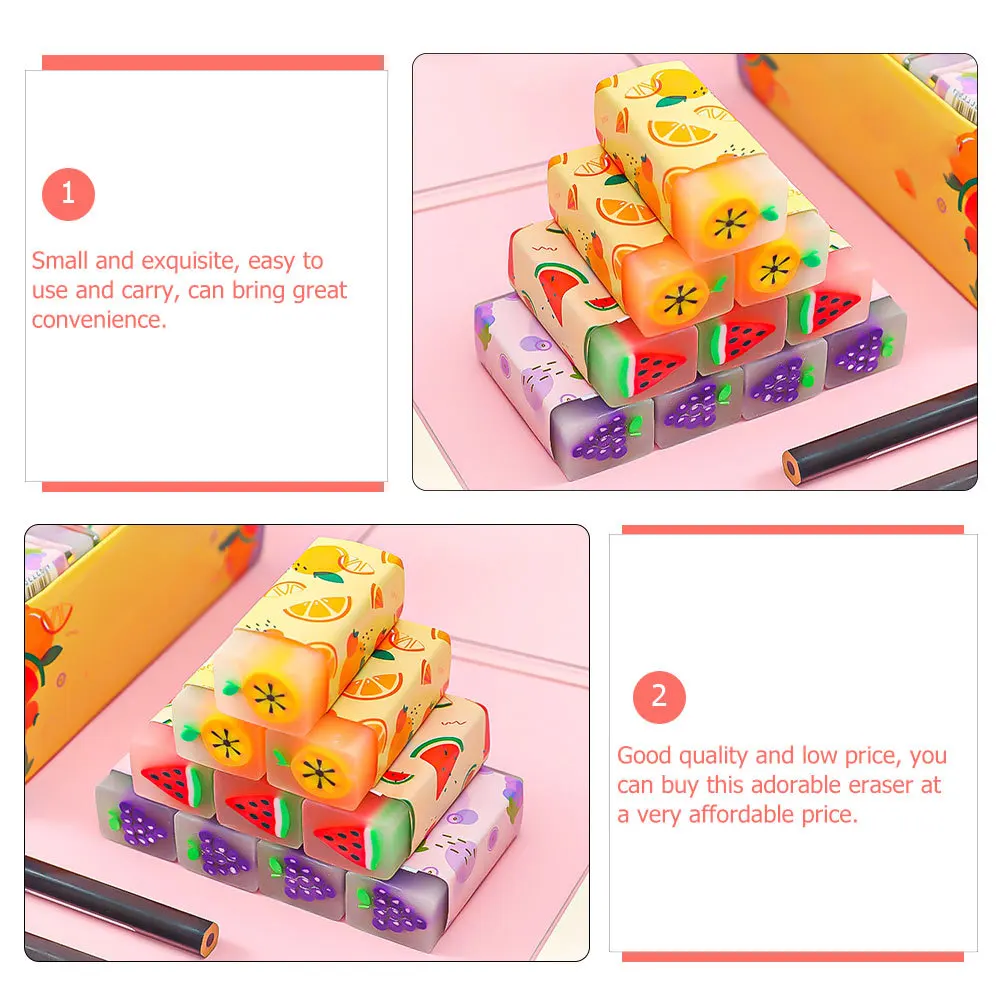 1

Small and exquisite, easy to use and carry, can bring great convenience.

2

Good quality and low price, you can buy this adorable eraser at a very affordable price.