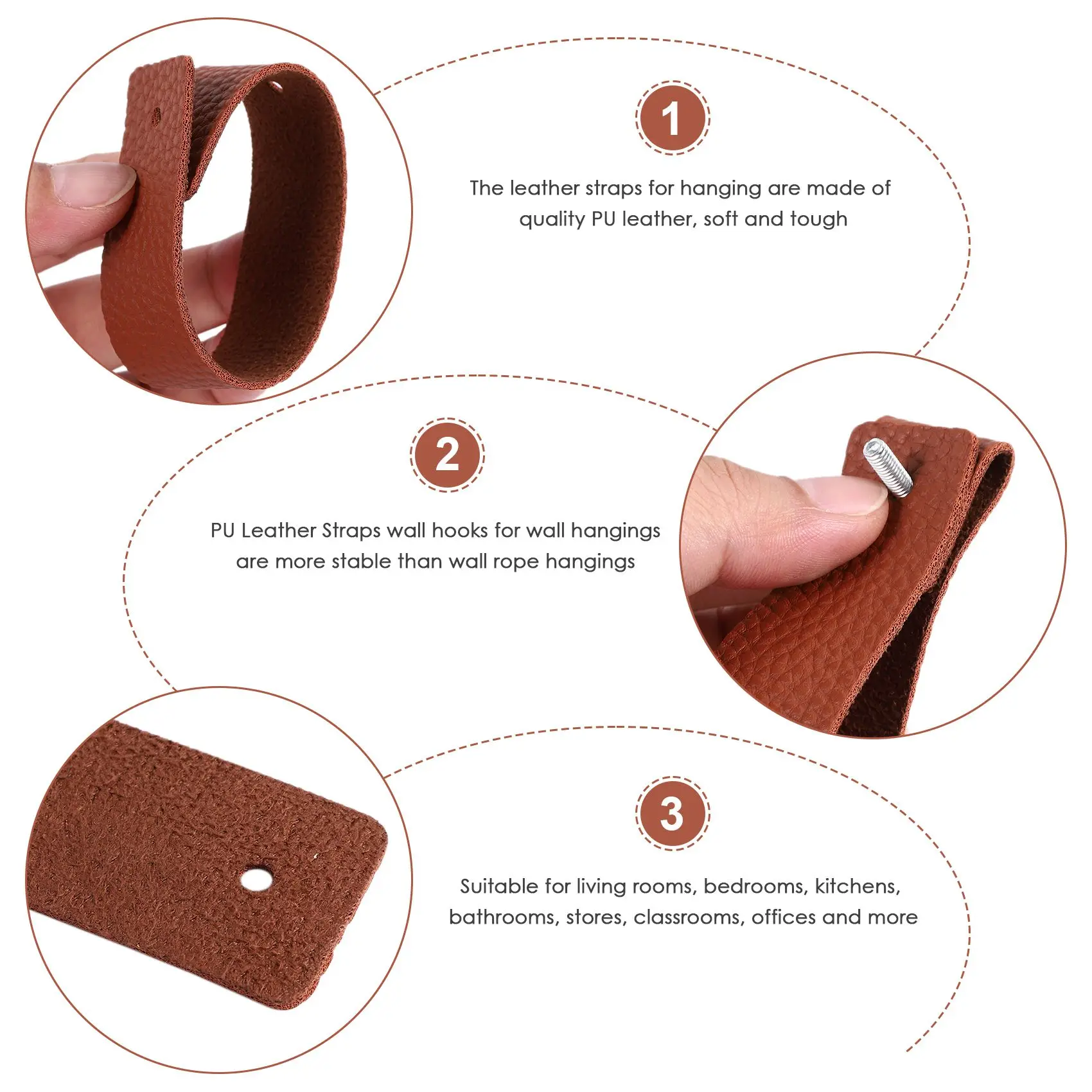 1

The leather straps for hanging are made of quality PU leather, soft and tough

2

PU Leather Straps wall hooks for wall hangings are more stable than wall rope hangings

3

Suitable for living rooms, bedrooms, kitchens, bathrooms, stores, classrooms, offices and more