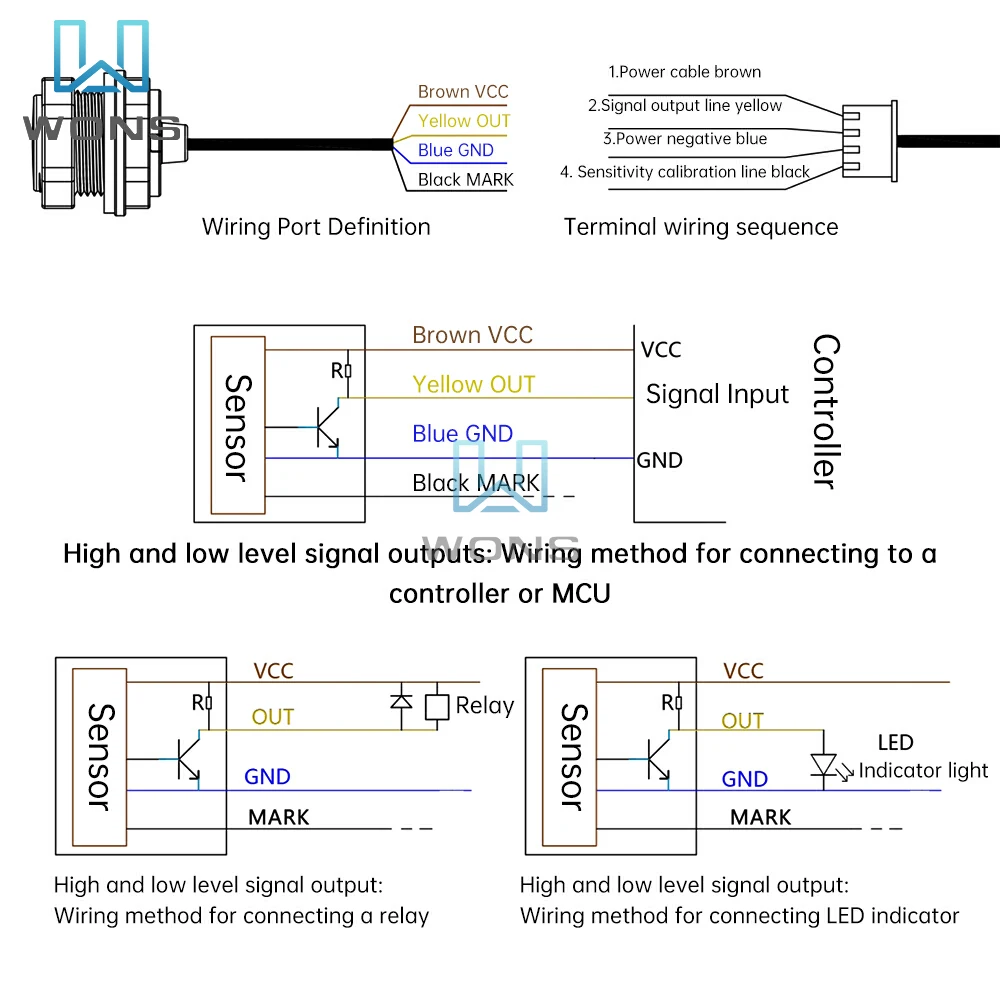 WONS

Brown VCC
Yellow OUT
Blue GND
Black MARK

Wiring Port Definition

1.Power cable brown
2.Signal output line yellow
3.Power negative blue
4. Sensitivity calibration line black

Terminal wiring sequence

Sensor
R
Brown VCC
Yellow OUT
Blue GND
Black MARK
VCC
Signal Input
GND
Controller

WONS

High and low level signal outputs: Wiring method for connecting to a controller or MCU

Sensor
R
VCC
OUT
GND
MARK
Relay

High and low level signal output:
Wiring method for connecting a relay

Sensor
R
VCC
OUT
GND
MARK
LED
Indicator light

High and low level signal output:
Wiring method for connecting LED indicator