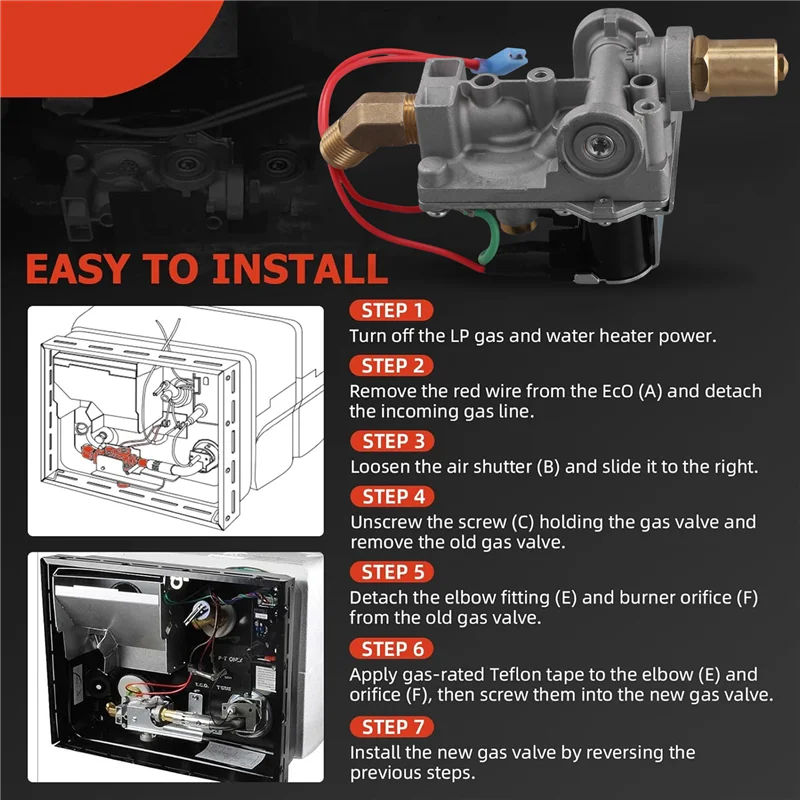 EASY TO INSTALL

STEP 1
Turn off the LP gas and water heater power.

STEP 2
Remove the red wire from the EcO (A) and detach the incoming gas line.

STEP 3
Loosen the air shutter (B) and slide it to the right.

STEP 4
Unscrew the screw (C) holding the gas valve and remove the old gas valve.

STEP 5
Detach the elbow fitting (E) and burner orifice (F) from the old gas valve.

STEP 6
Apply gas-rated Teflon tape to the elbow (E) and orifice (F), then screw them into the new gas valve.

STEP 7
Install the new gas valve by reversing the previous steps.