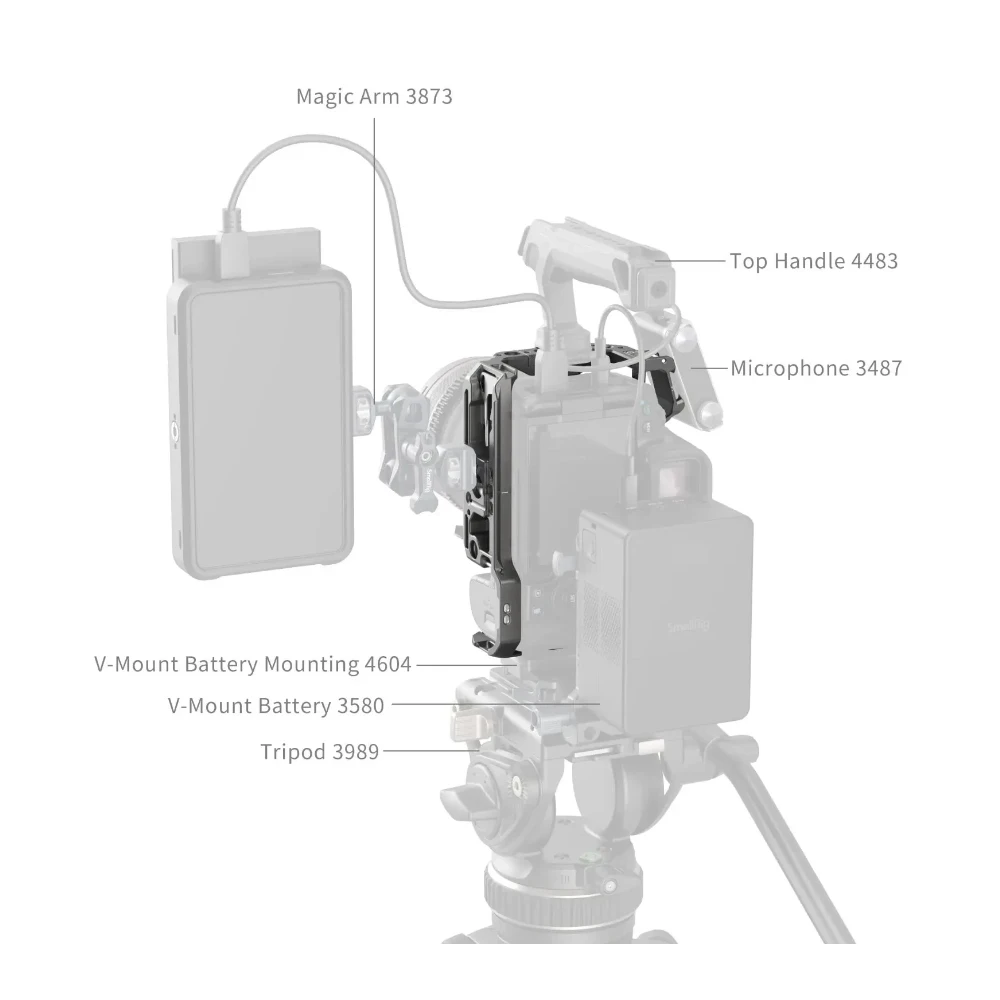 Magic Arm 3873

Top Handle 4483

Microphone 3487

SmallRig

V-Mount Battery Mounting 4604

V-Mount Battery 3580

Tripod 3989