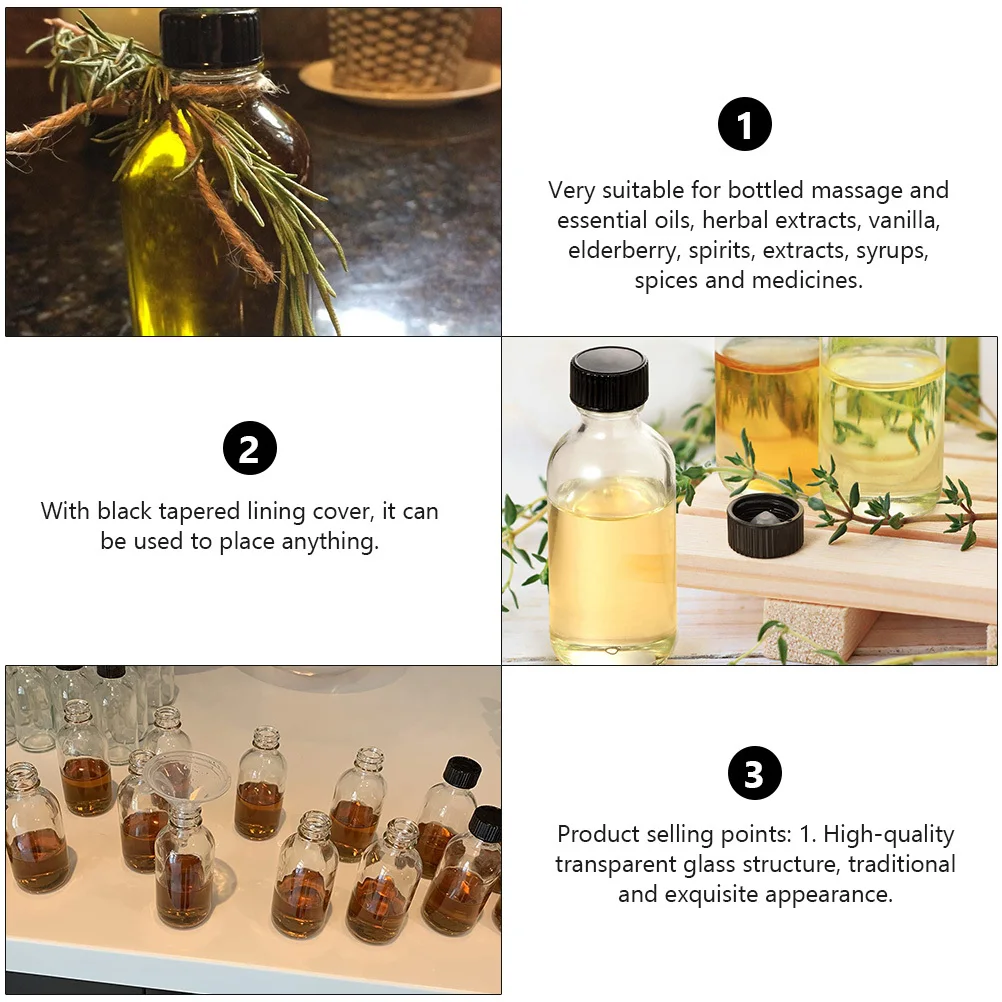 1

Very suitable for bottled massage and essential oils, herbal extracts, vanilla, elderberry, spirits, extracts, syrups, spices and medicines.

2

With black tapered lining cover, it can be used to place anything.

3

Product selling points: 1. High-quality transparent glass structure, traditional and exquisite appearance.