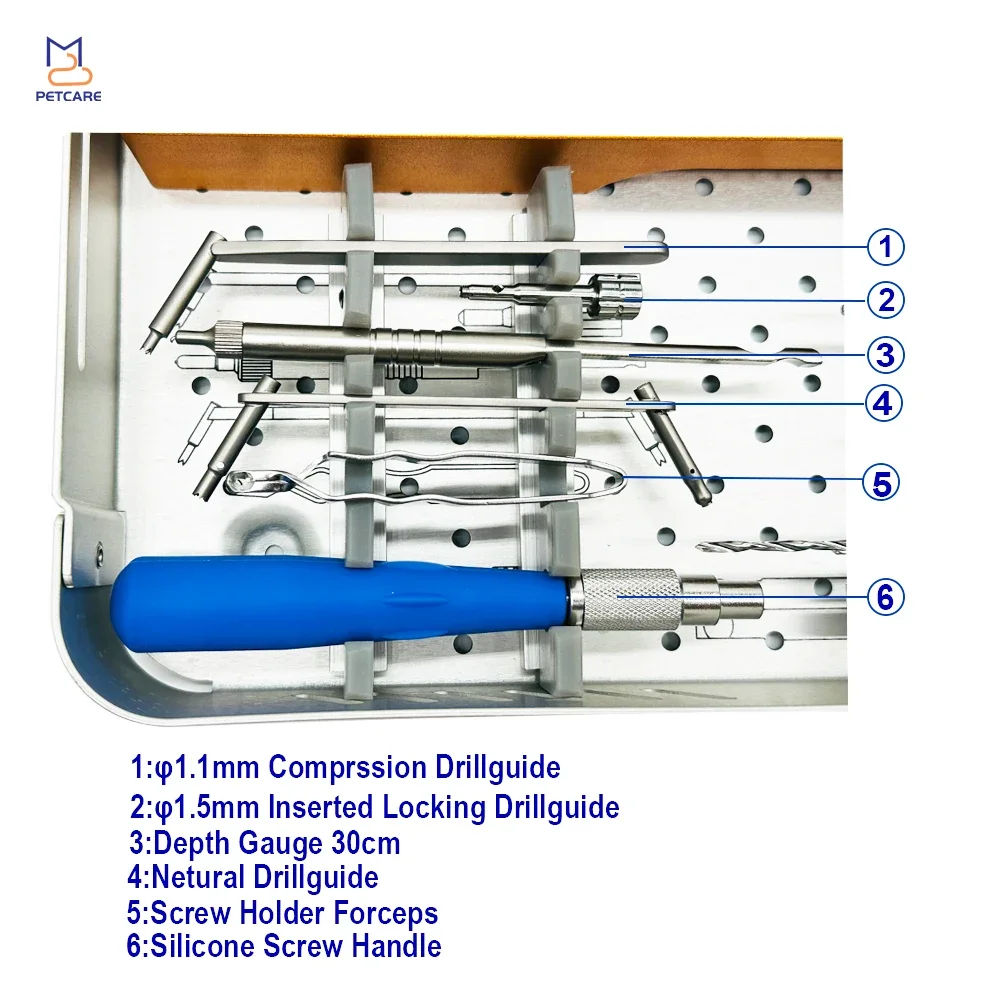 PETCARE

1

2

3

4

5

6

1:φ1.1mm Comprssion Drillguide
2:φ1.5mm Inserted Locking Drillguide
3:Depth Gauge 30cm
4:Netural Drillguide
5:Screw Holder Forceps
6:Silicone Screw Handle