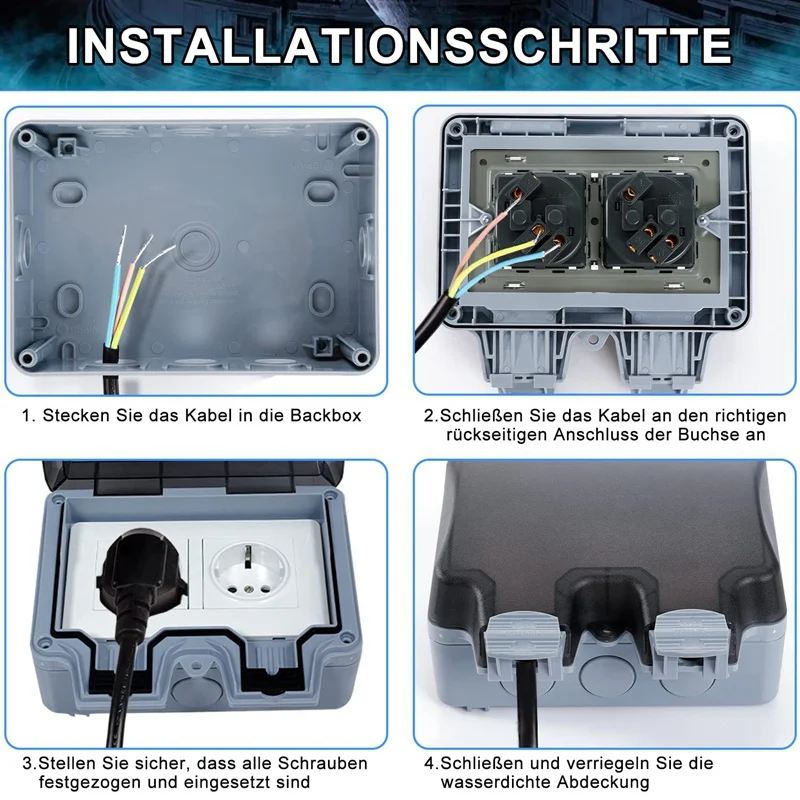 INSTALLATIONSSCHRITTE

1. Stecken Sie das Kabel in die Backbox

2.Schließen Sie das Kabel an den richtigen rückseitigen Anschluss der Buchse an

3.Stellen Sie sicher, dass alle Schrauben festgezogen und eingesetzt sind

4.Schließen und verriegeln Sie die wasserdichte Abdeckung