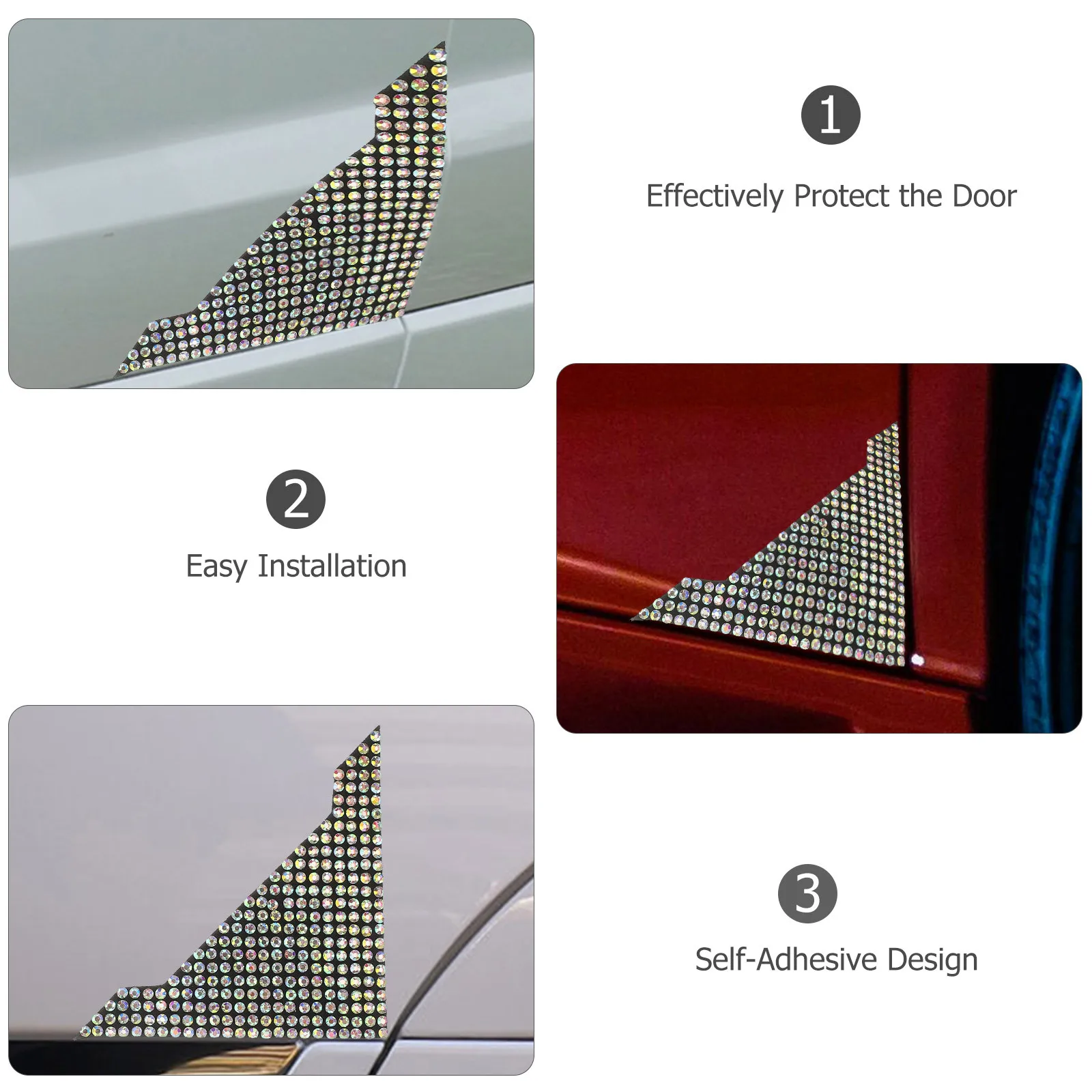 1

Effectively Protect the Door

2

Easy Installation

3

Self-Adhesive Design