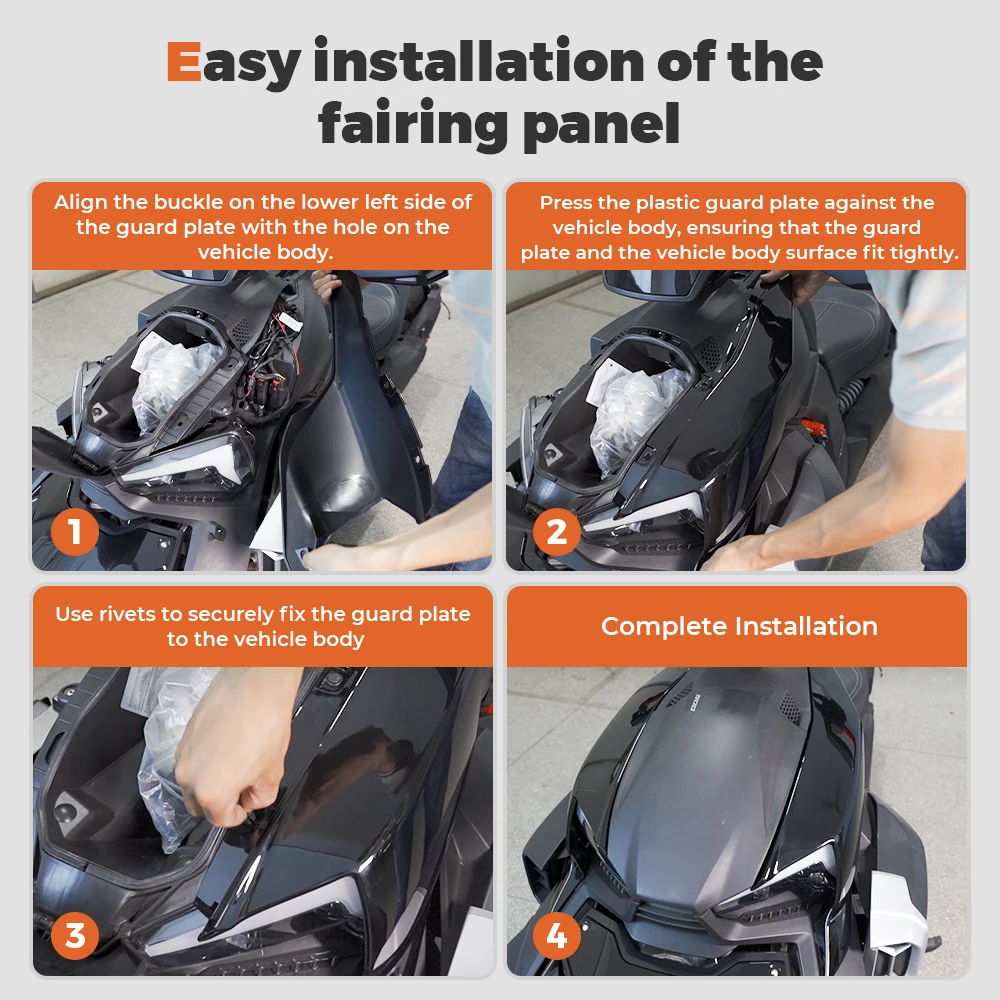 Easy installation of the fairing panel

Align the buckle on the lower left side of the guard plate with the hole on the vehicle body.

1

Press the plastic guard plate against the vehicle body, ensuring that the guard plate and the vehicle body surface fit tightly.

2

Use rivets to securely fix the guard plate to the vehicle body

3

Complete Installation

4