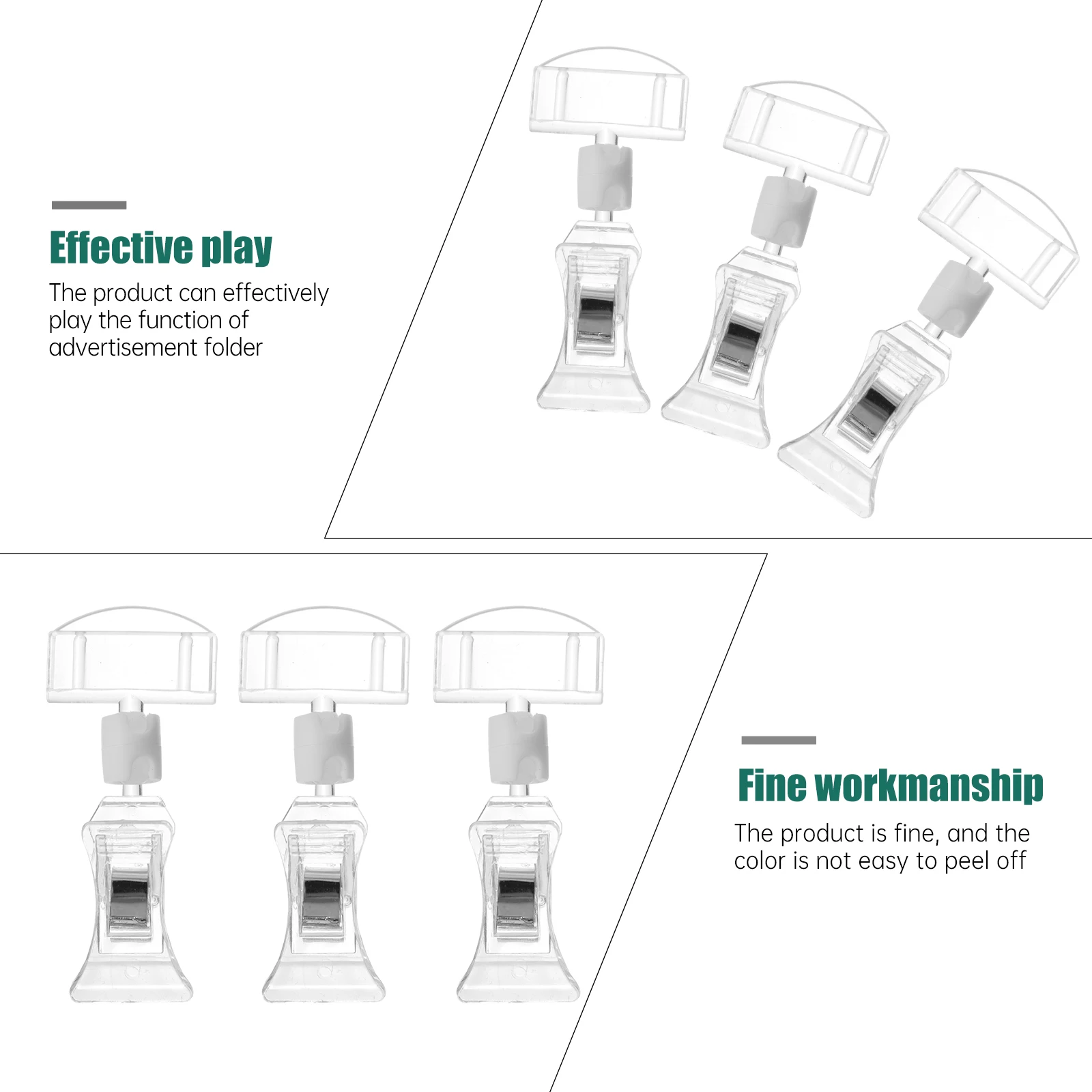 Effective play

The product can effectively play the function of advertisement folder

Fine workmanship

The product is fine, and the color is not easy to peel off