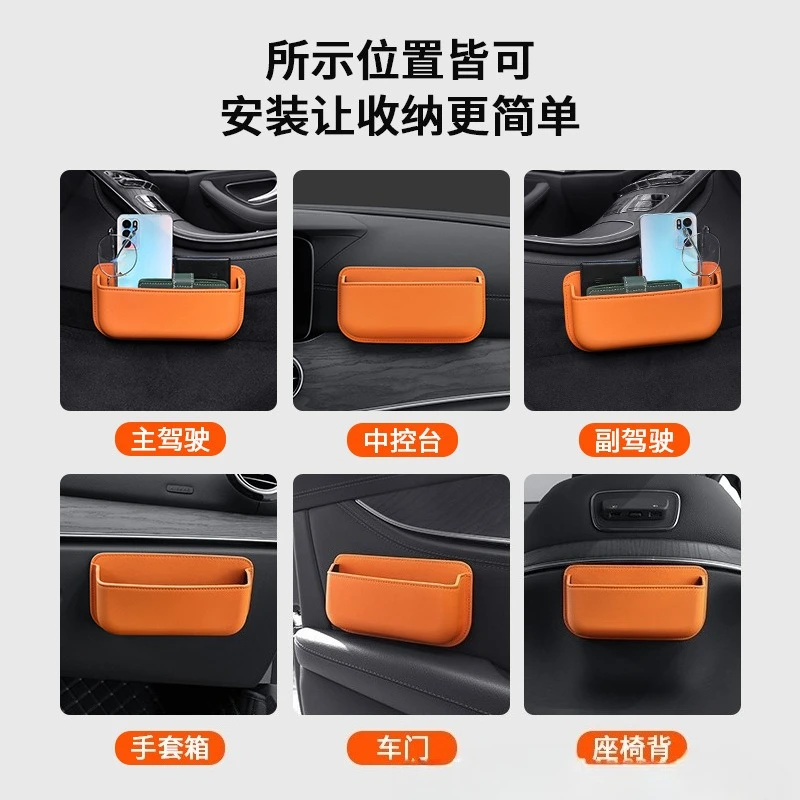 所示位置皆可
安装让收纳更简单

主驾驶

中控台

副驾驶

手套箱

车门

座椅背