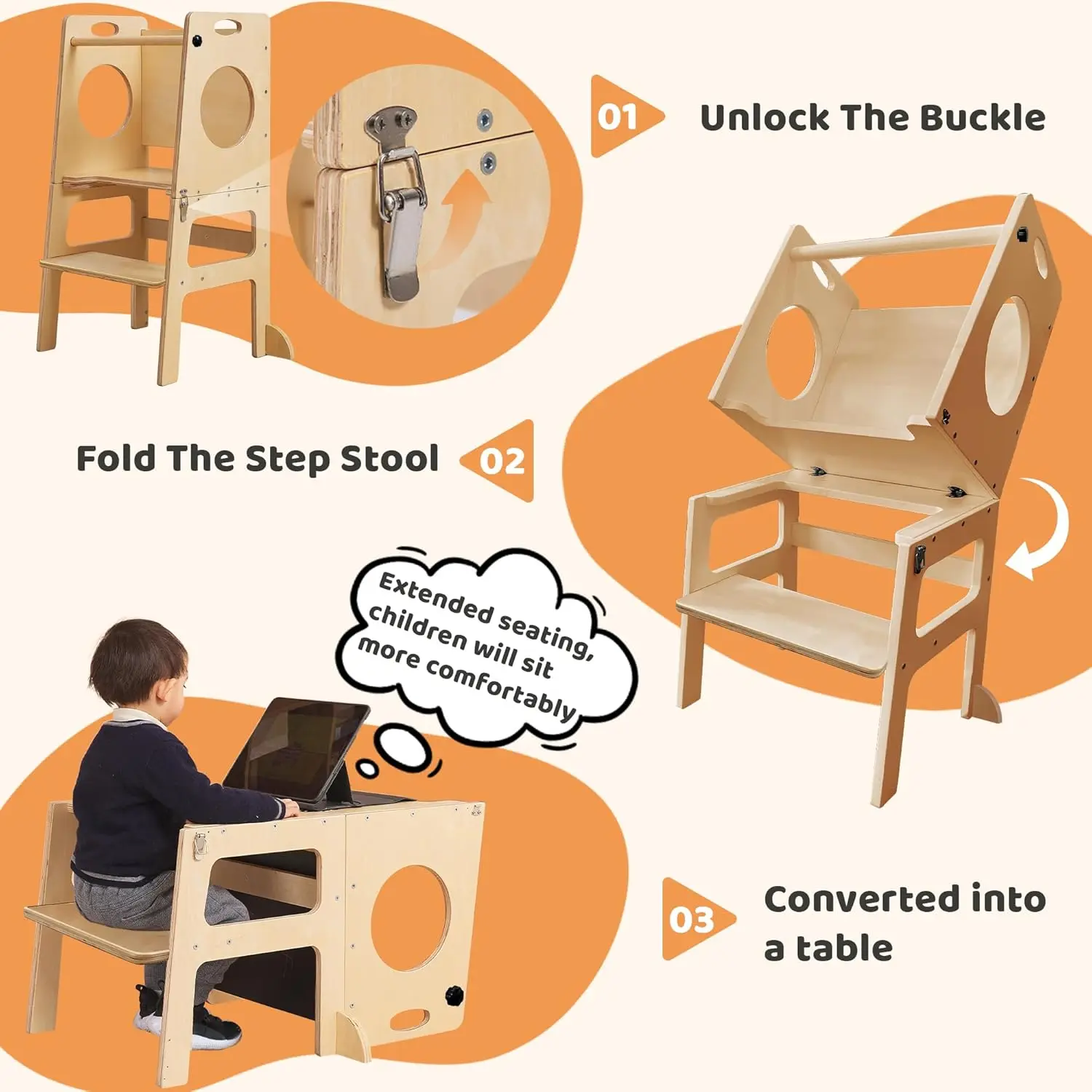 01 Unlock The Buckle

Fold The Step Stool 02

Extended seating, children will sit more comfortably

03 Converted into a table