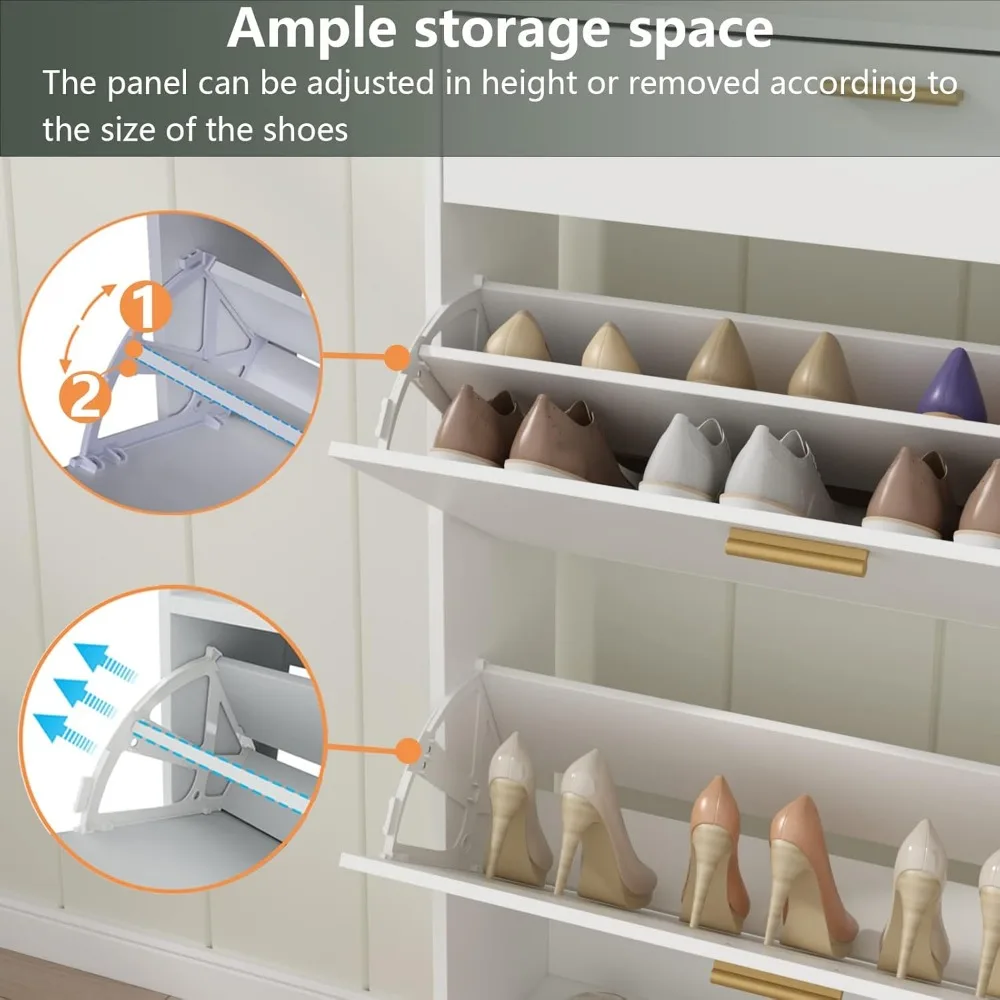 Ample storage space
The panel can be adjusted in height or removed according to the size of the shoes

1
2