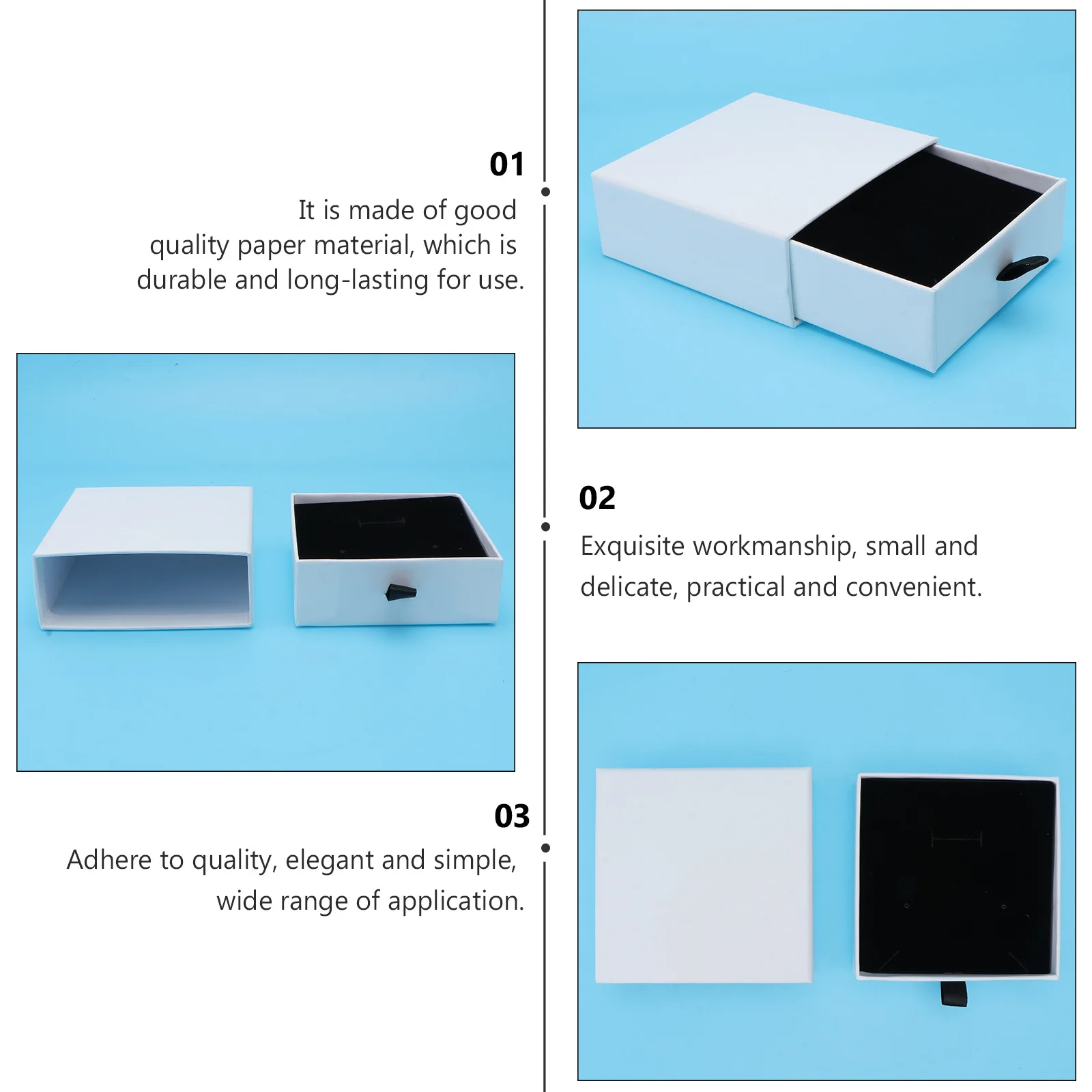 01

It is made of good quality paper material, which is durable and long-lasting for use.

02

Exquisite workmanship, small and delicate, practical and convenient.

03

Adhere to quality, elegant and simple, wide range of application.