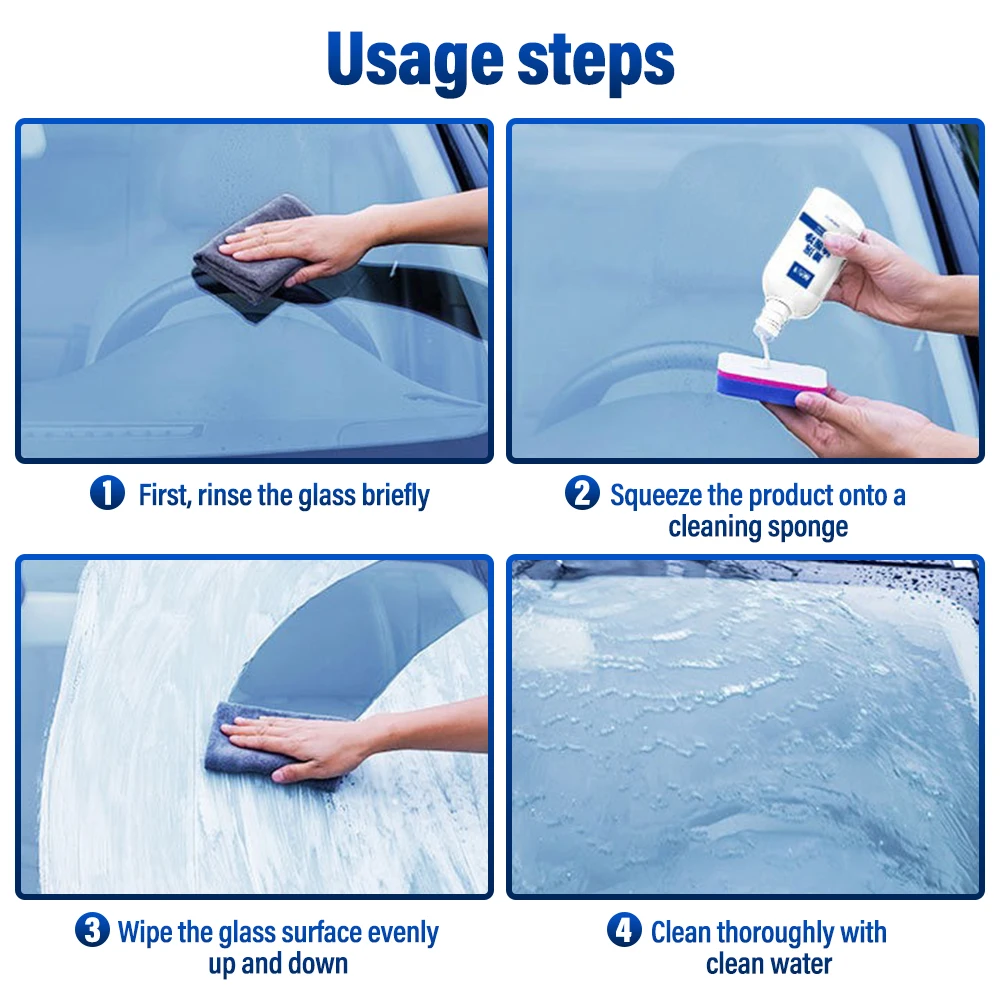 Usage steps

1 First, rinse the glass briefly

2 Squeeze the product onto a cleaning sponge

3 Wipe the glass surface evenly up and down

4 Clean thoroughly with clean water