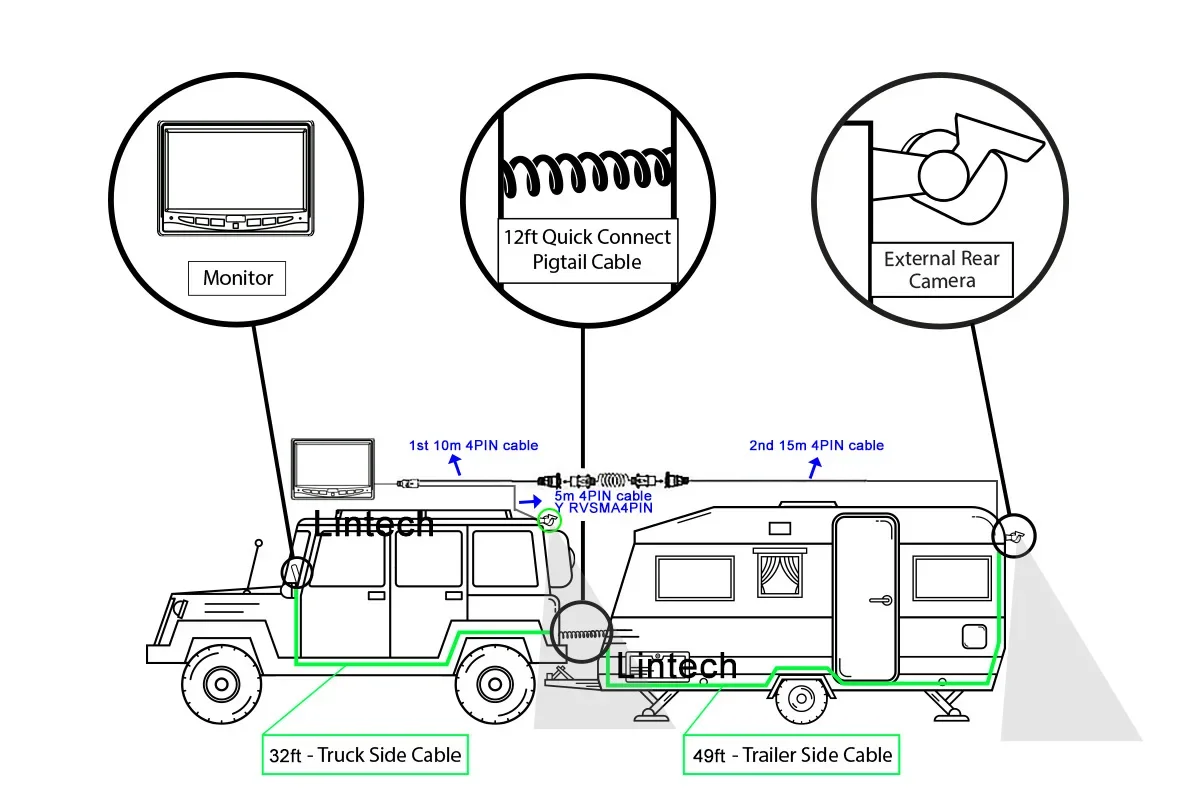 Monitor

12ft Quick Connect Pigtail Cable

External Rear Camera

1st 10m 4PIN cable

2nd 15m 4PIN cable

5m 4PIN cable
Y RVSMA4PIN

Lintech

Lintech

32ft - Truck Side Cable

49ft - Trailer Side Cable