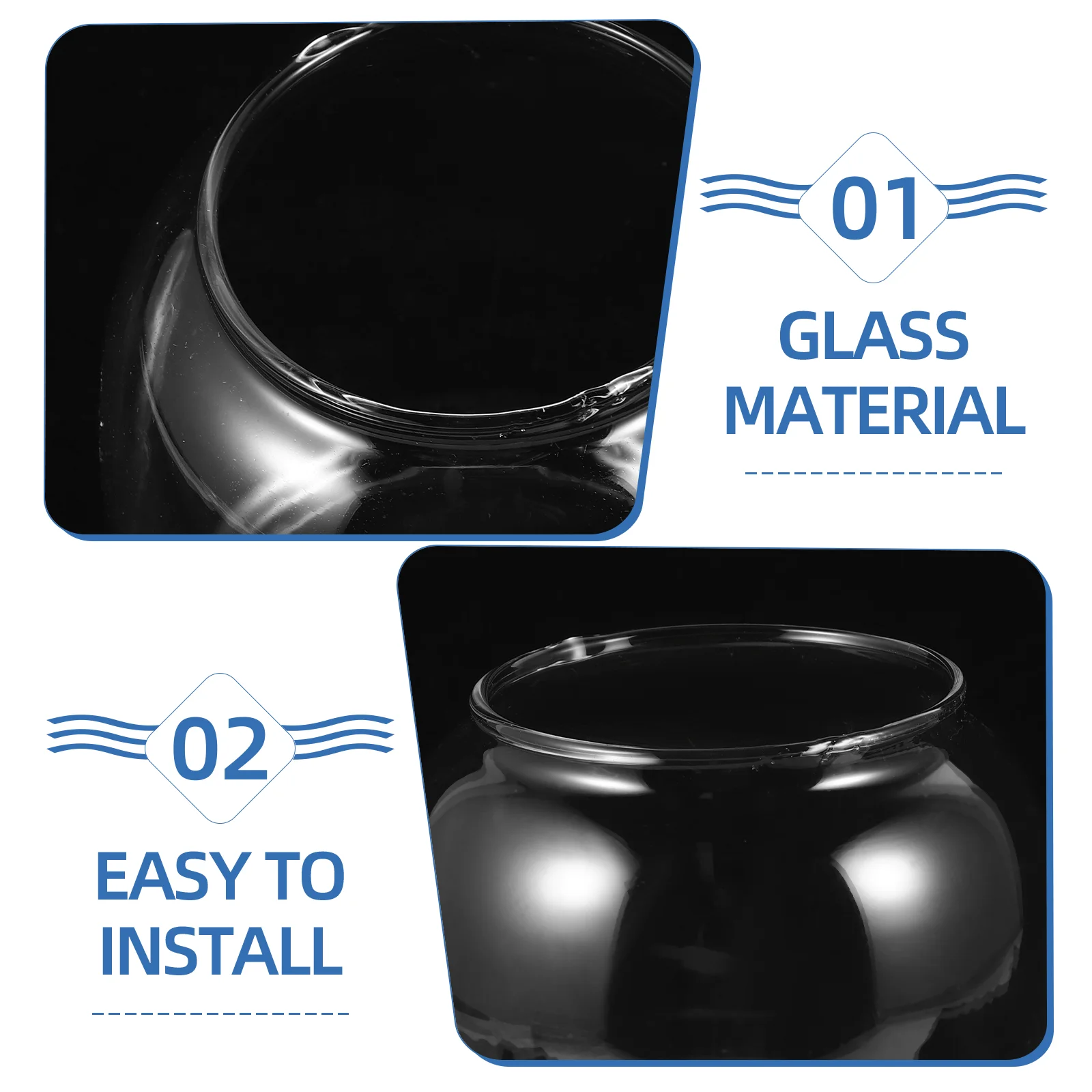 01

GLASS MATERIAL

02

EASY TO INSTALL