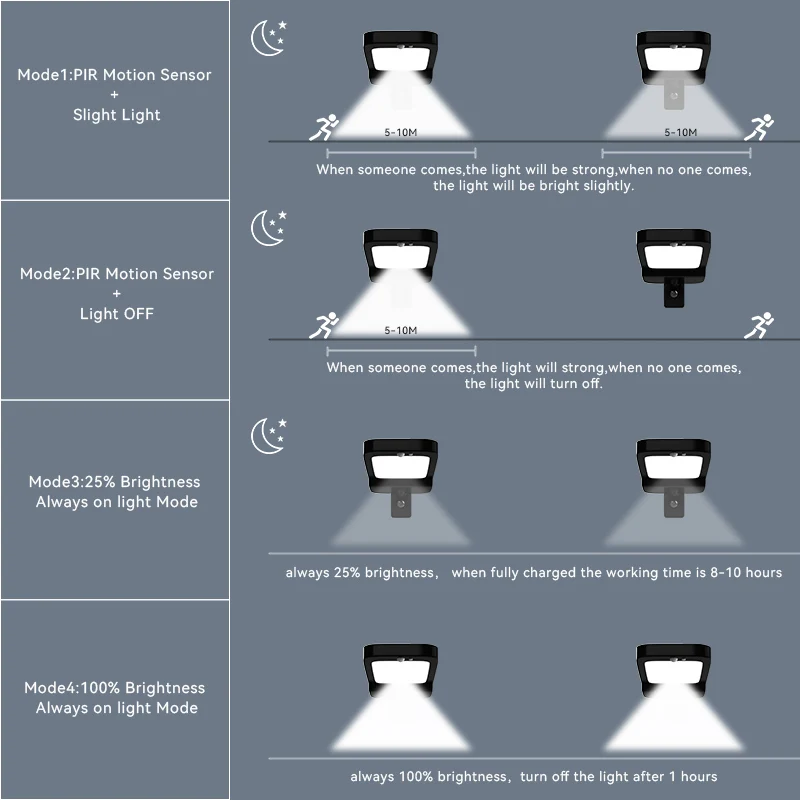 Mode1:PIR Motion Sensor
+
Slight Light

5-10M

5-10M

When someone comes,the light will be strong,when no one comes, the light will be bright slightly.

Mode2:PIR Motion Sensor
+
Light OFF

5-10M

When someone comes,the light will strong,when no one comes, the light will turn off.

Mode3:25% Brightness
Always on light Mode

always 25% brightness, when fully charged the working time is 8-10 hours

Mode4:100% Brightness
Always on light Mode

always 100% brightness, turn off the light after 1 hours