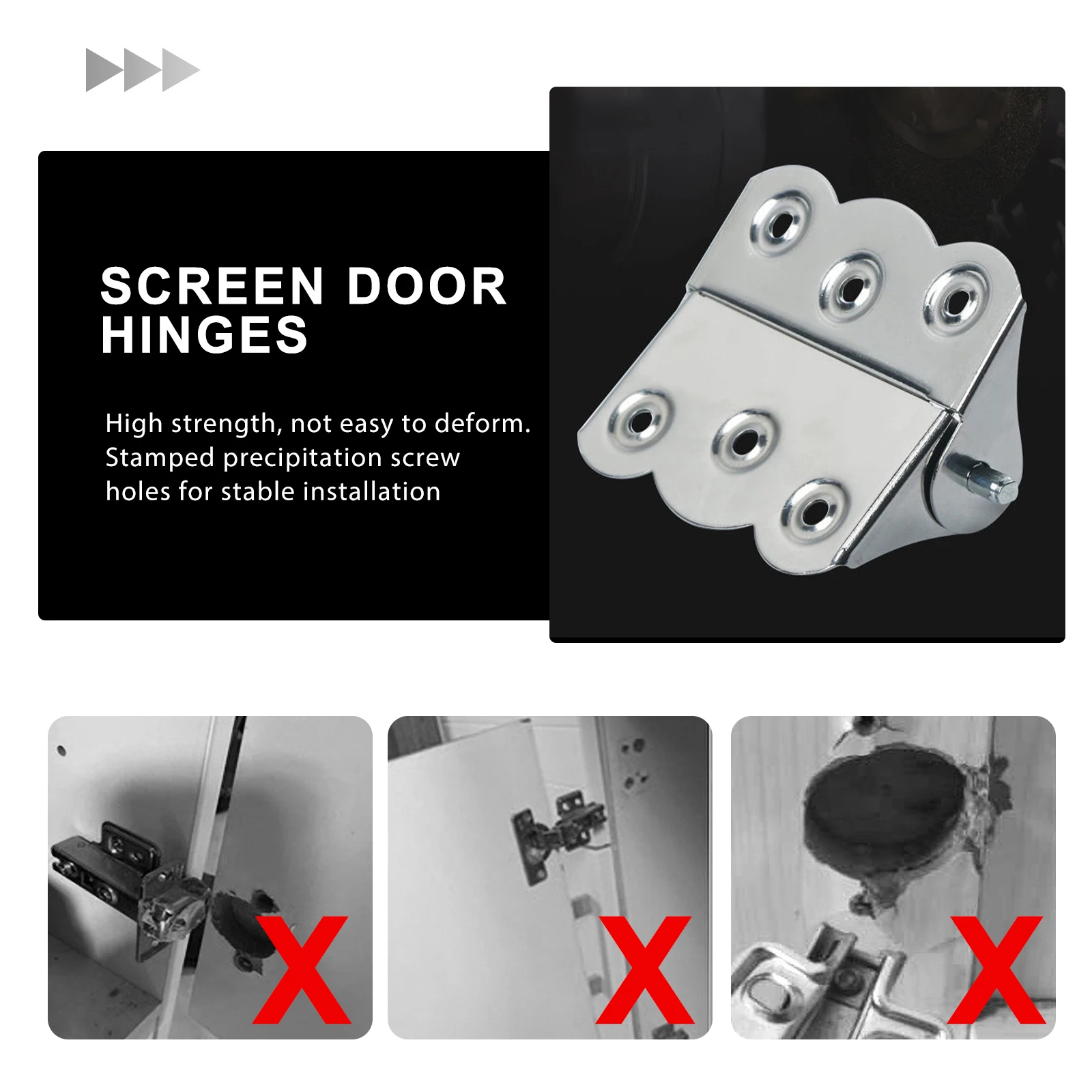 SCREEN DOOR HINGES

High strength, not easy to deform. Stamped precipitation screw holes for stable installation

X

X

X