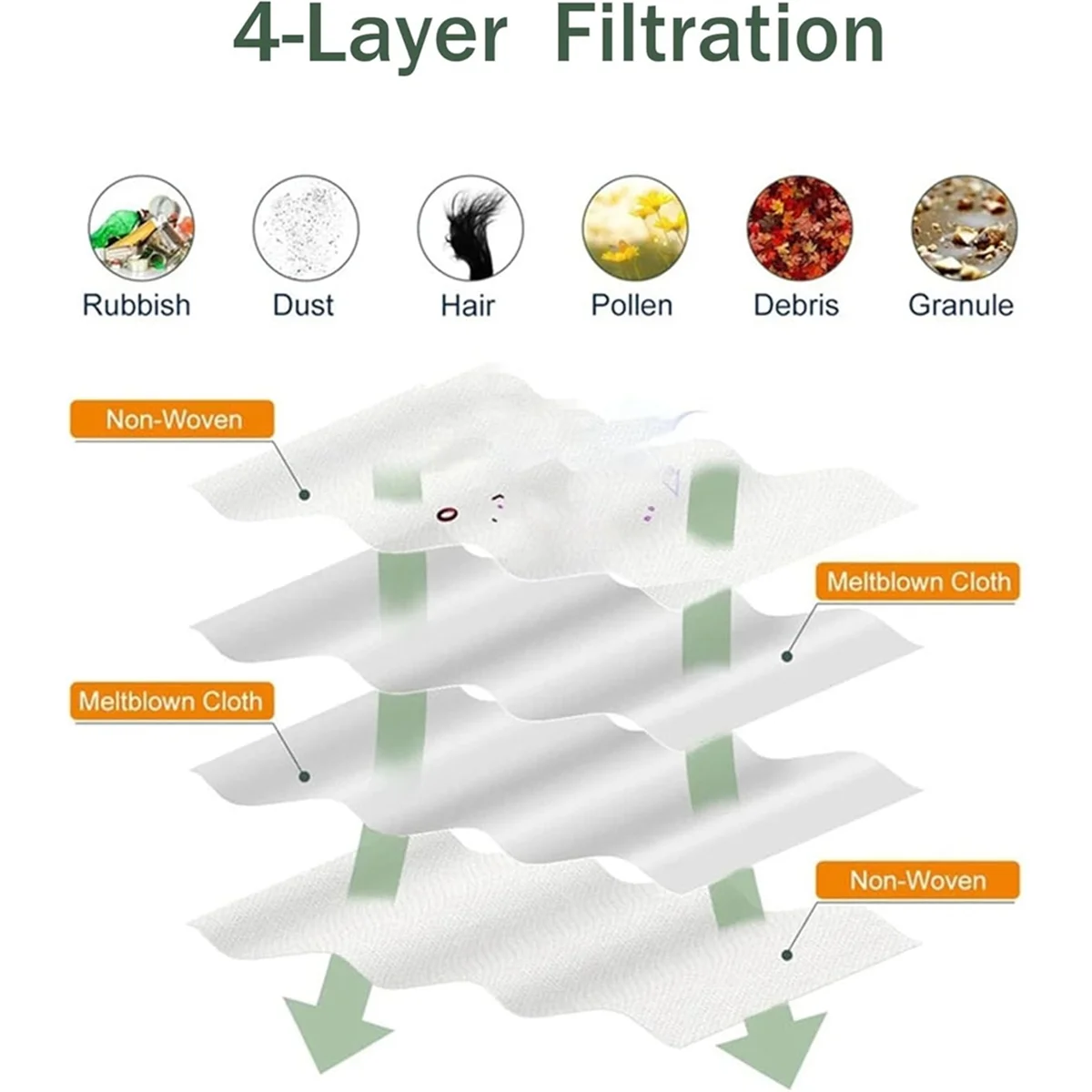 4-Layer Filtration

Rubbish
Dust
Hair
Pollen
Debris
Granule

Non-Woven

Meltblown Cloth

Meltblown Cloth

Non-Woven