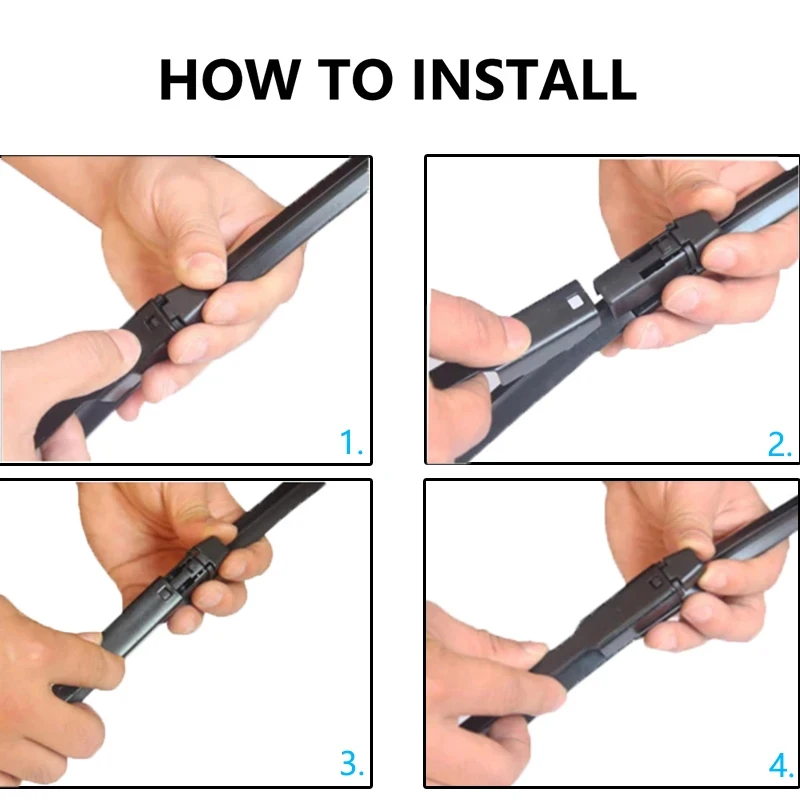 HOW TO INSTALL

1.

2.

3.

4.