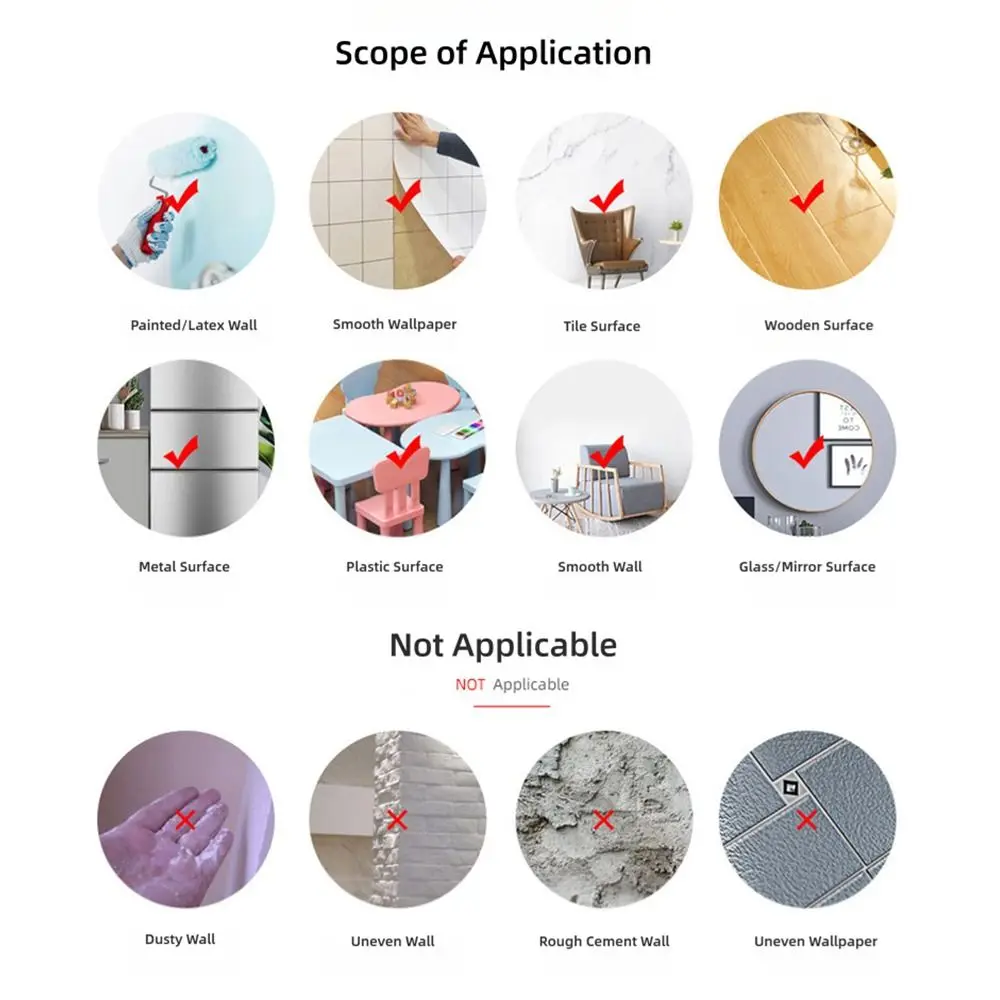 Scope of Application

Painted/Latex Wall

Smooth Wallpaper

Tile Surface

Wooden Surface

Metal Surface

Plastic Surface

Smooth Wall

Glass/Mirror Surface

Not Applicable

NOT Applicable

Dusty Wall

Uneven Wall

Rough Cement Wall

Uneven Wallpaper