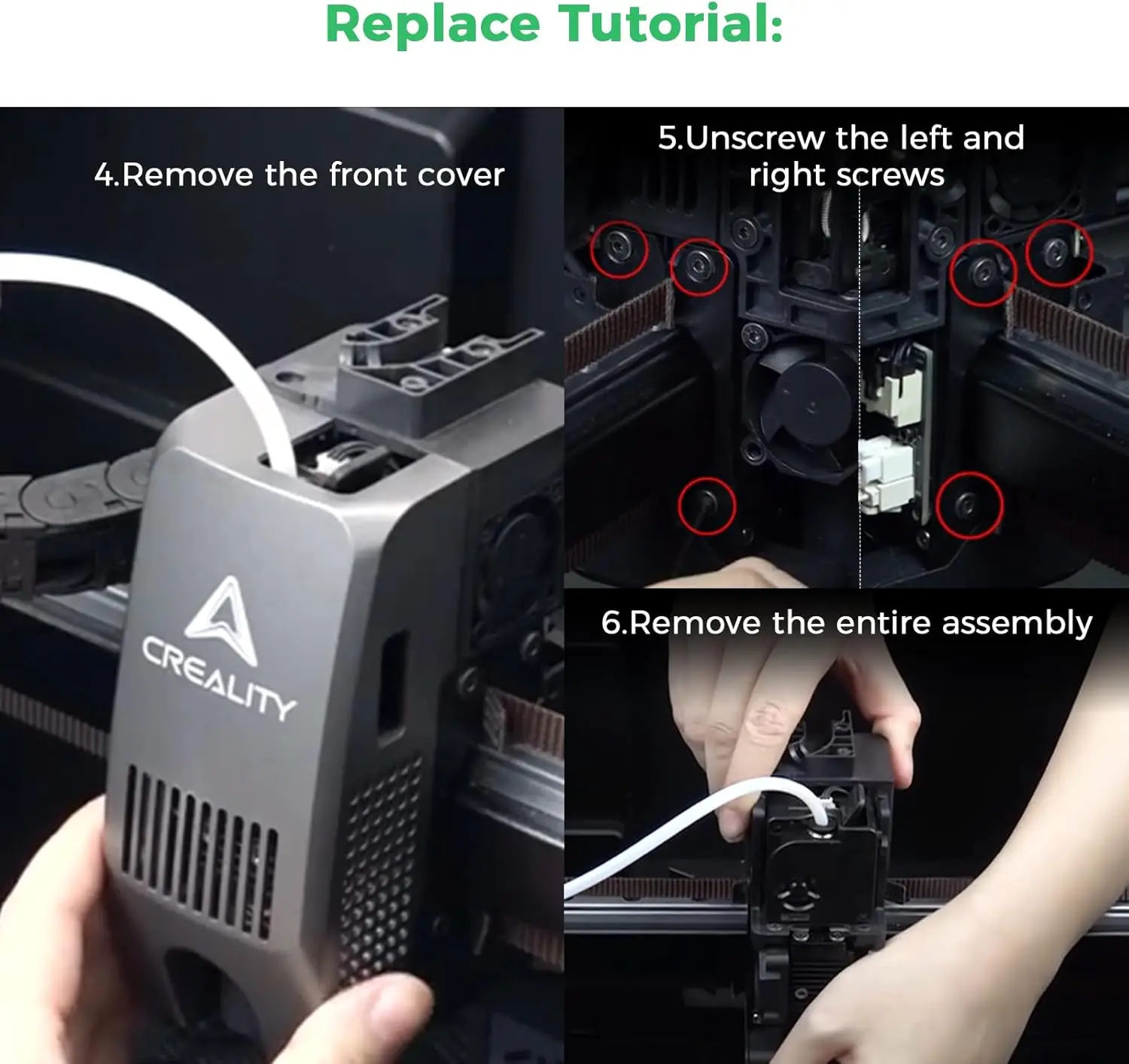 Replace Tutorial:

4.Remove the front cover

CREALITY

5.Unscrew the left and right screws

6.Remove the entire assembly