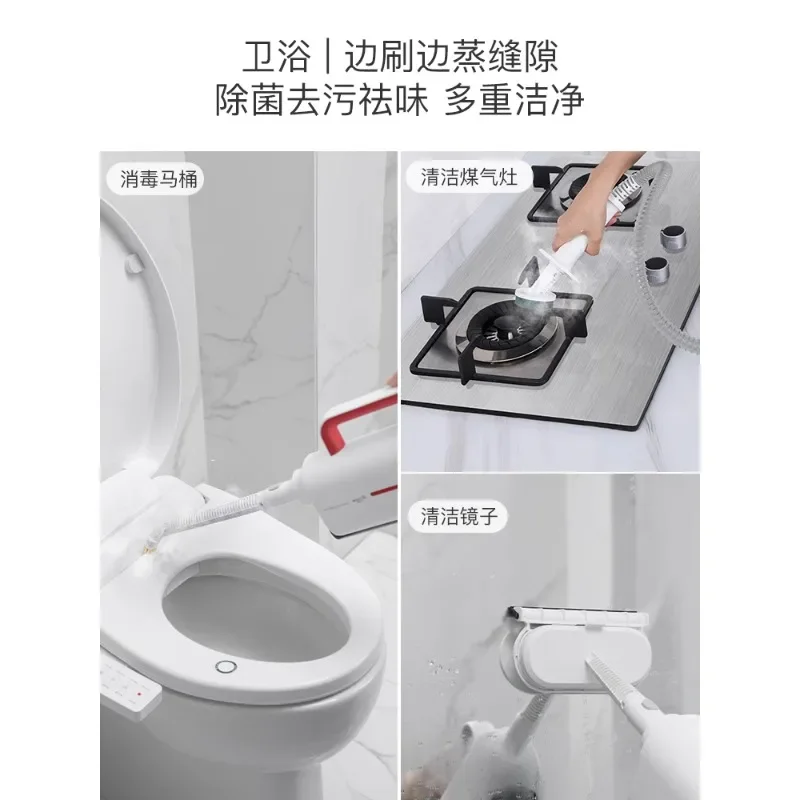 卫浴｜边刷边蒸缝隙
除菌去污祛味 多重洁净

消毒马桶

清洁煤气灶

清洁镜子