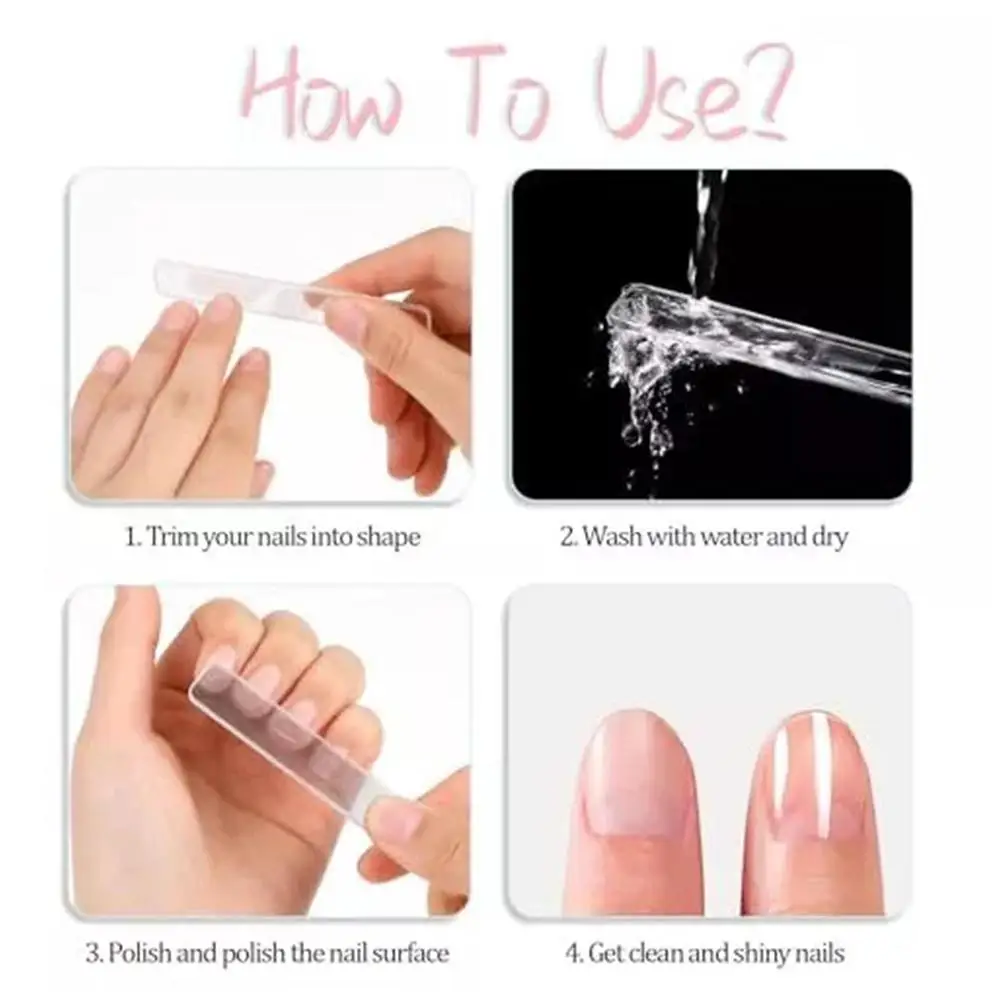 How To Use?

1. Trim your nails into shape

2. Wash with water and dry

3. Polish and polish the nail surface

4. Get clean and shiny nails