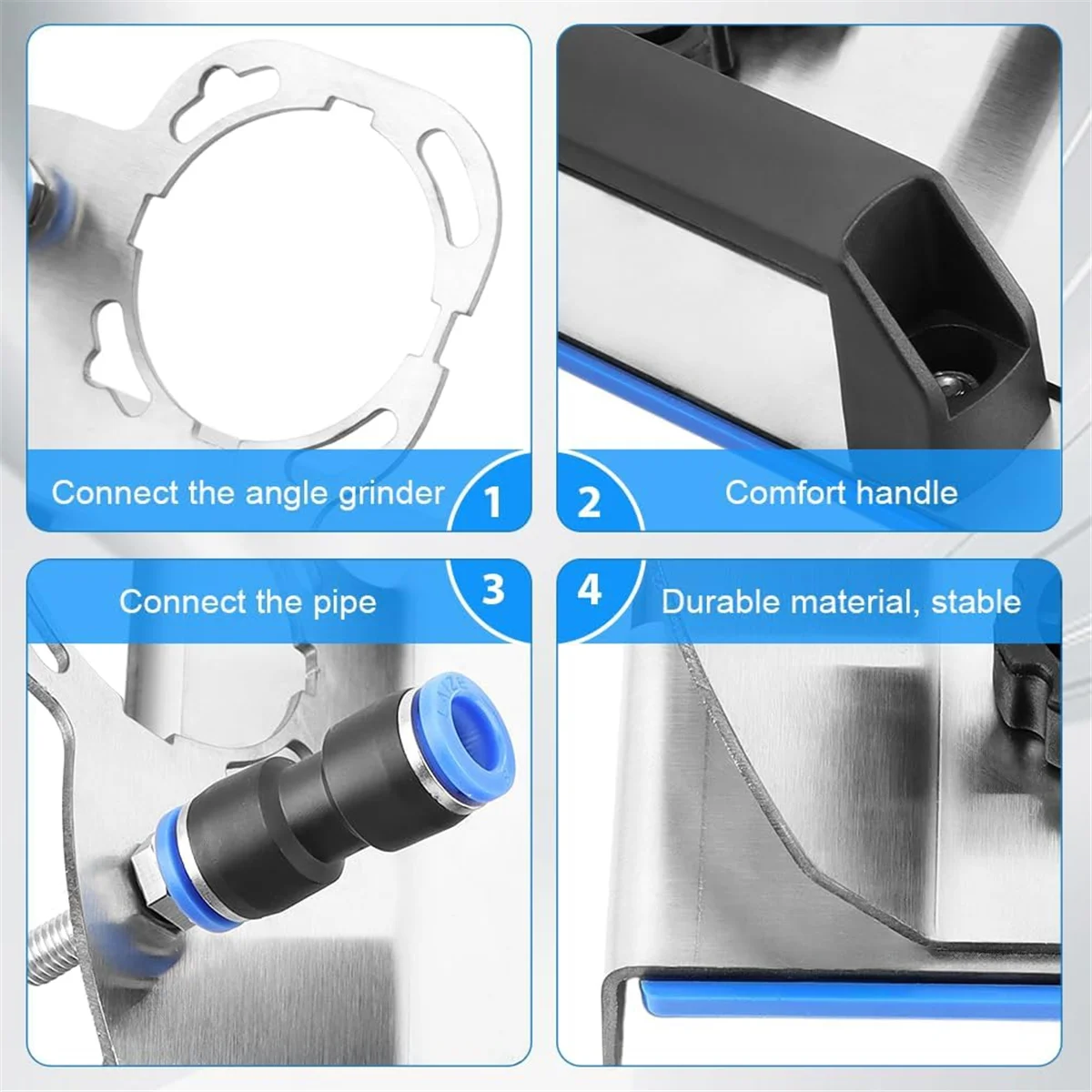 Connect the angle grinder 1

2 Comfort handle

Connect the pipe 3

4 Durable material, stable