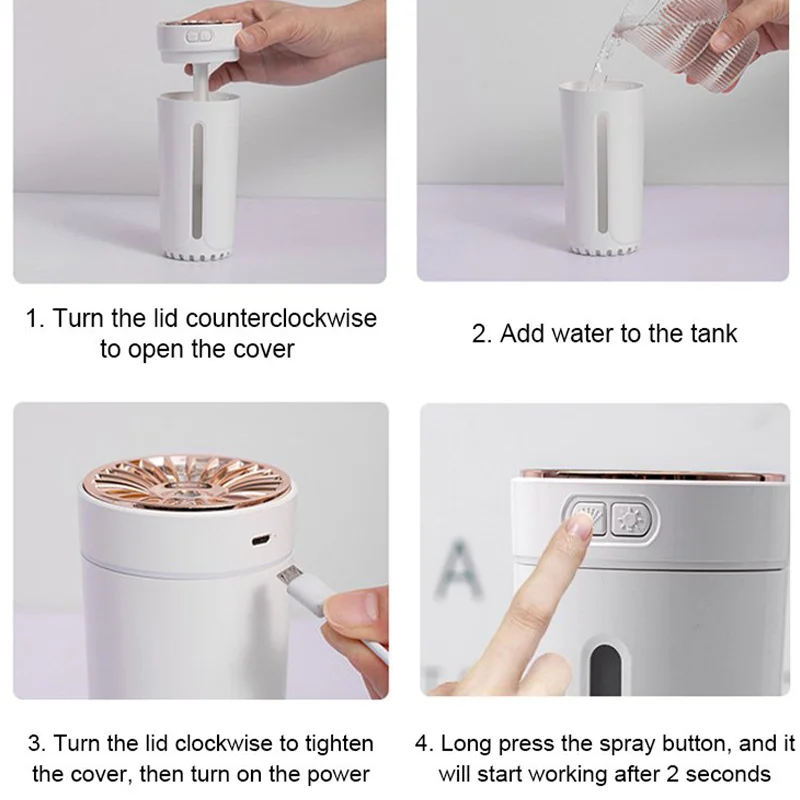 1. Turn the lid counterclockwise to open the cover

2. Add water to the tank

A

3. Turn the lid clockwise to tighten the cover, then turn on the power

4. Long press the spray button, and it will start working after 2 seconds