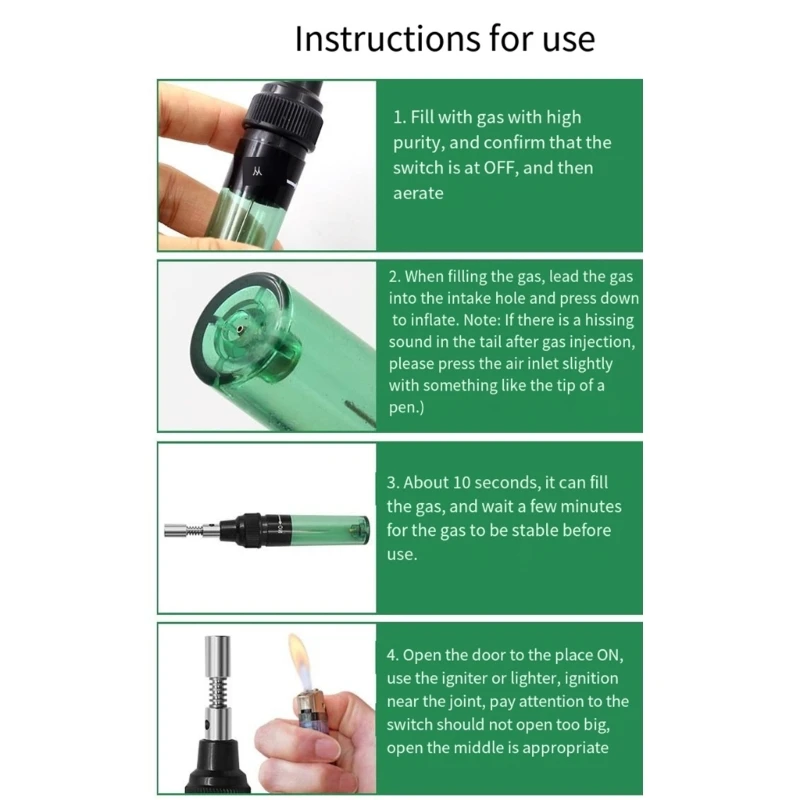 Instructions for use

1. Fill with gas with high purity, and confirm that the switch is at OFF, and then aerate

2. When filling the gas, lead the gas into the intake hole and press down to inflate. Note: If there is a hissing sound in the tail after gas injection, please press the air inlet slightly with something like the tip of a pen.)

3. About 10 seconds, it can fill the gas, and wait a few minutes for the gas to be stable before use.

4. Open the door to the place ON, use the igniter or lighter, ignition near the joint, pay attention to the switch should not open too big, open the middle is appropriate