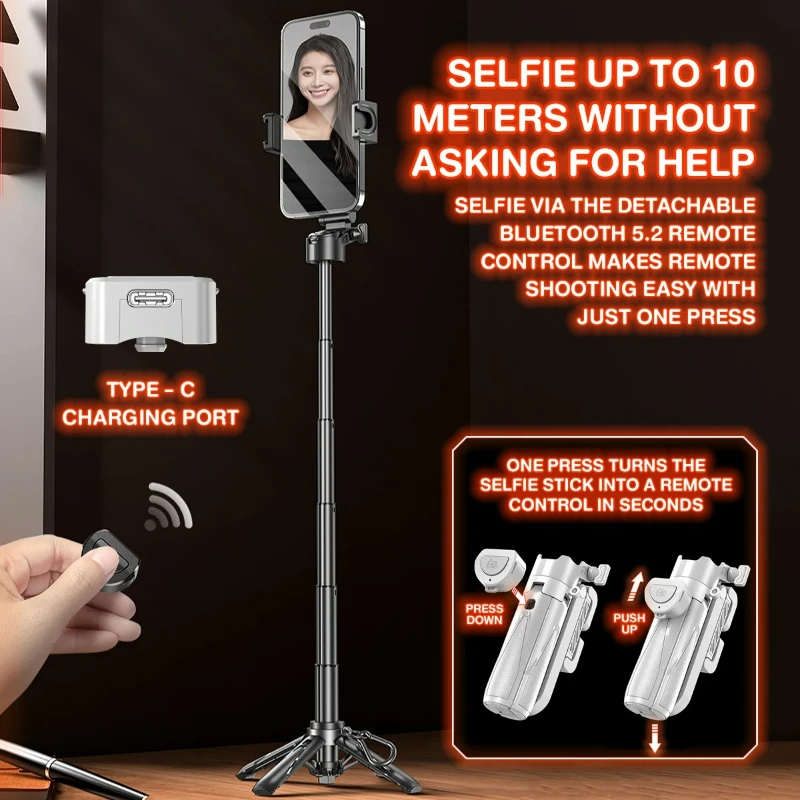 SELFIE UP TO 10 METERS WITHOUT ASKING FOR HELP

SELFIE VIA THE DETACHABLE BLUETOOTH 5.2 REMOTE CONTROL MAKES REMOTE SHOOTING EASY WITH JUST ONE PRESS

TYPE – C CHARGING PORT

ONE PRESS TURNS THE SELFIE STICK INTO A REMOTE CONTROL IN SECONDS

PRESS DOWN

PUSH UP