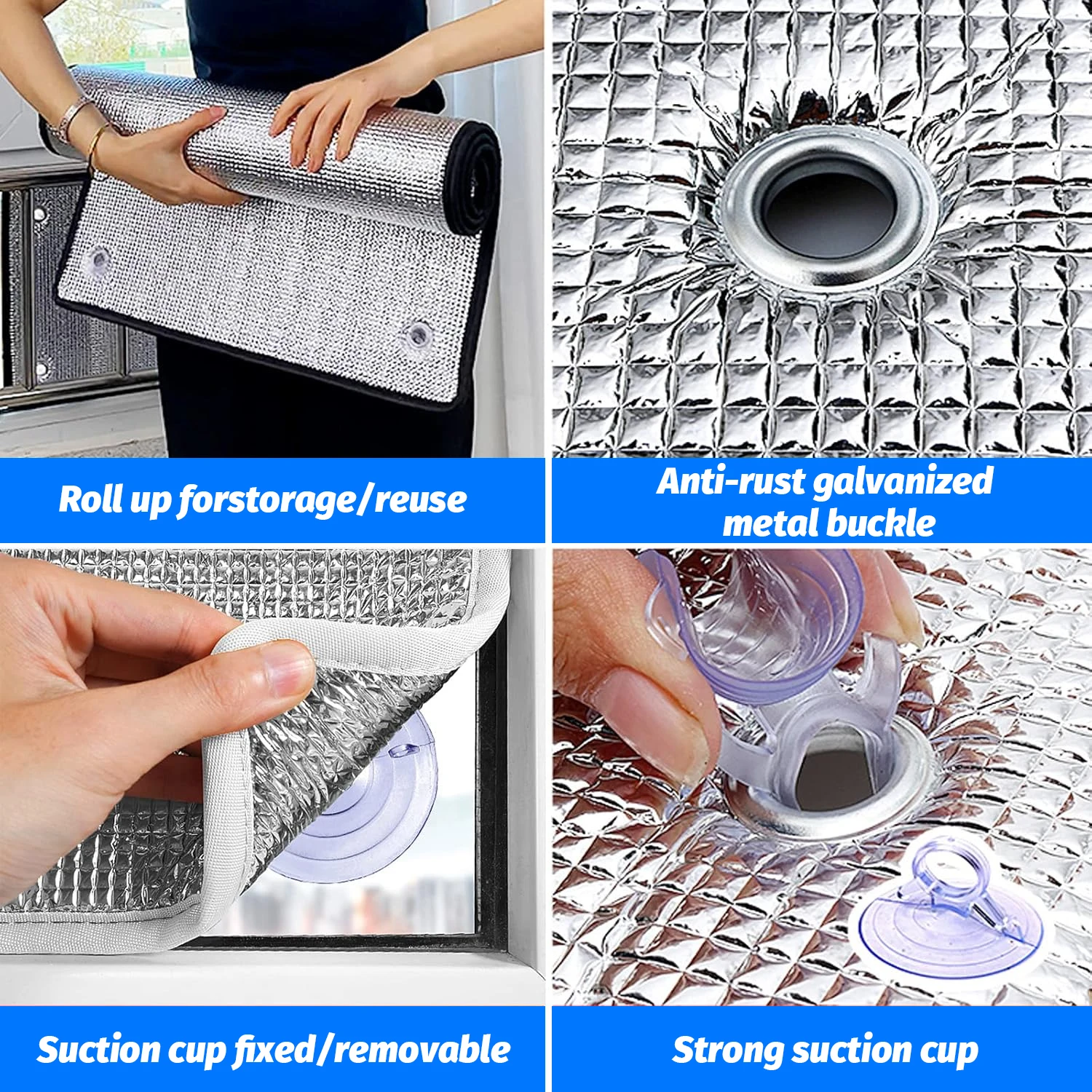 Roll up forstorage/reuse

Anti-rust galvanized metal buckle

Suction cup fixed/removable

Strong suction cup