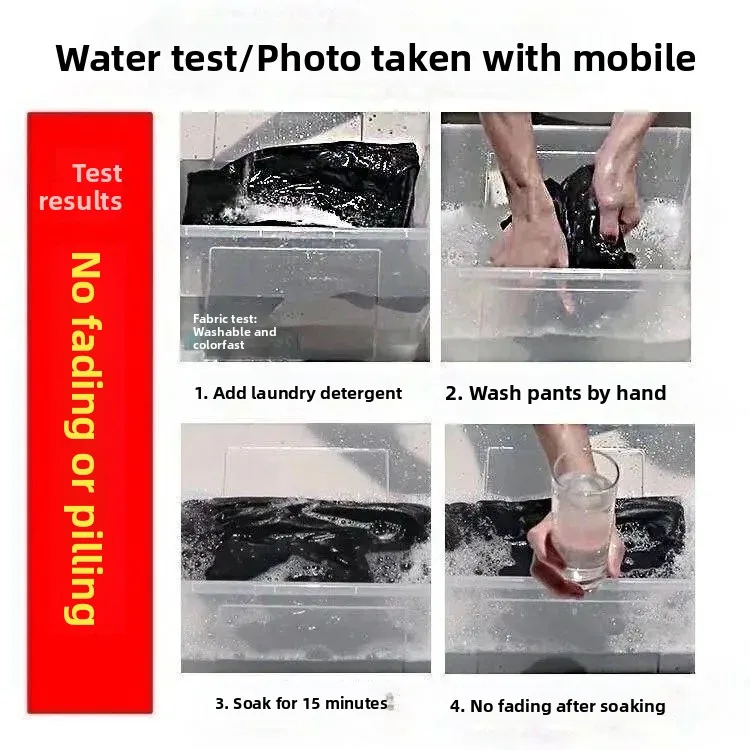 Water test/Photo taken with mobile

Test results

No fading or pilling

Fabric test: Washable and colorfast

1. Add laundry detergent

2. Wash pants by hand

3. Soak for 15 minutes

4. No fading after soaking