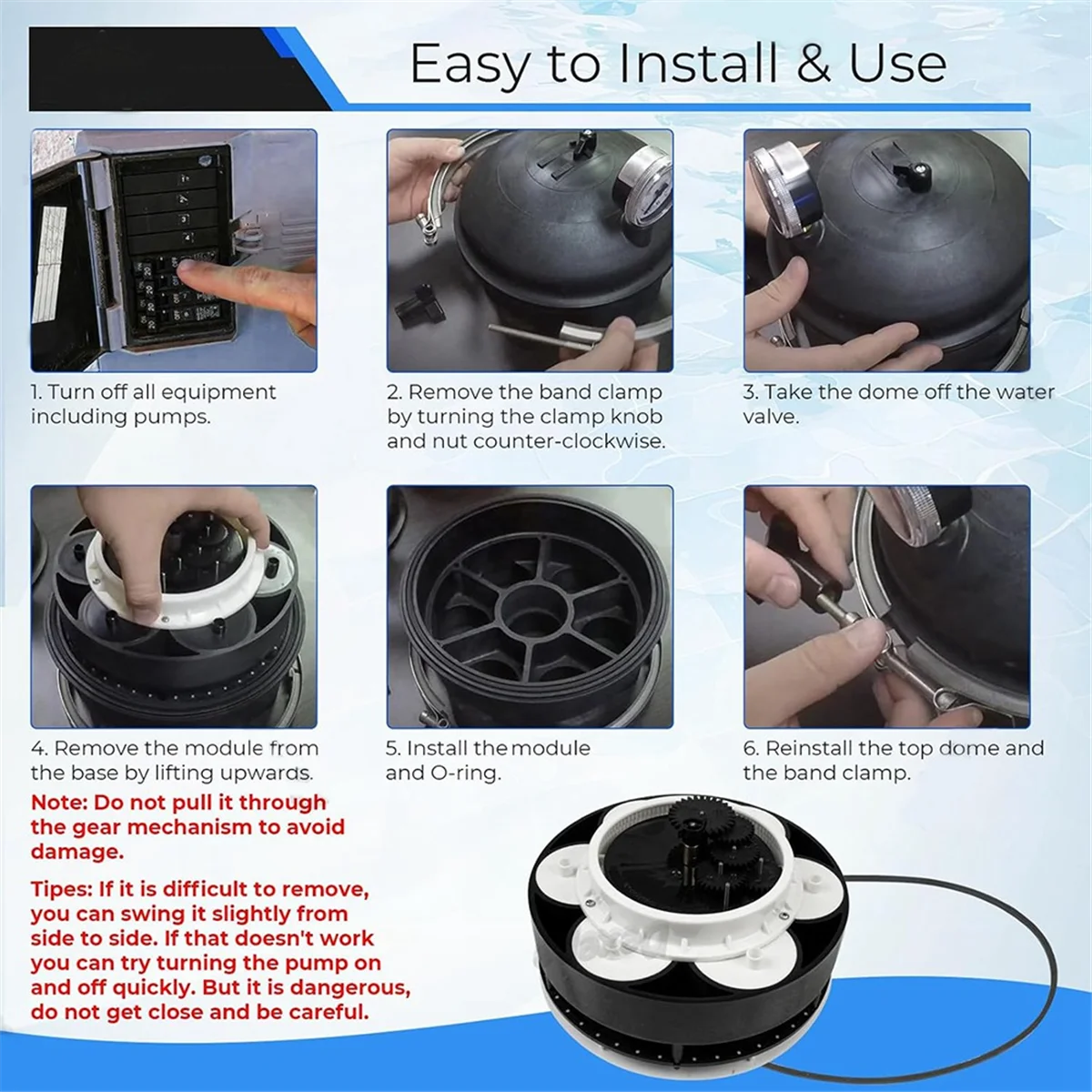 Easy to Install & Use

1. Turn off all equipment including pumps.

2. Remove the band clamp by turning the clamp knob and nut counter-clockwise.

3. Take the dome off the water valve.

4. Remove the module from the base by lifting upwards.

Note: Do not pull it through the gear mechanism to avoid damage.

Tipes: If it is difficult to remove, you can swing it slightly from side to side. If that doesn't work you can try turning the pump on and off quickly. But it is dangerous, do not get close and be careful.

5. Install the module and O-ring.

6. Reinstall the top dome and the band clamp.