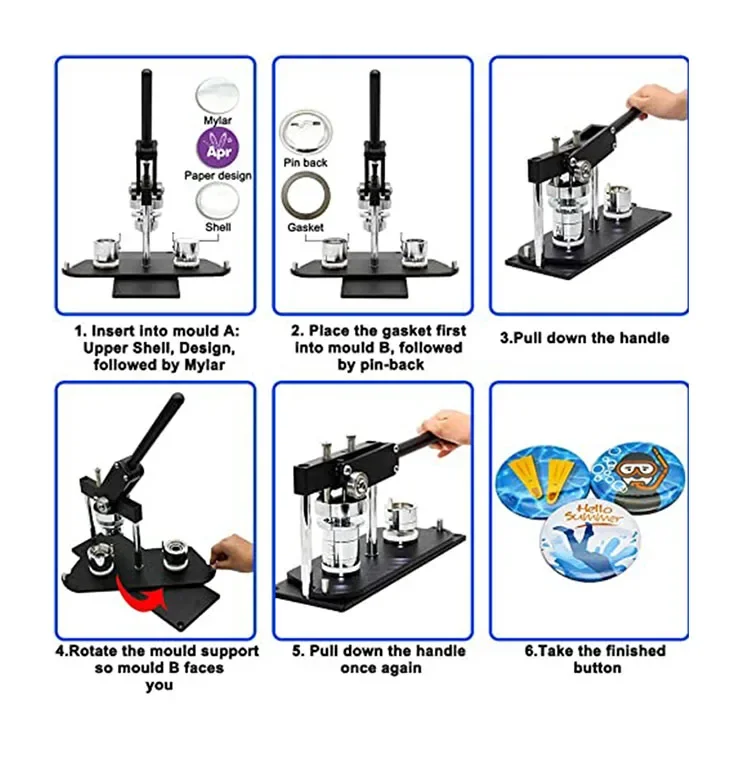 Mylar

Apr

Paper design

Shell

1. Insert into mould A: Upper Shell, Design, followed by Mylar

Pin back

Gasket

2. Place the gasket first into mould B, followed by pin-back

3.Pull down the handle

4.Rotate the mould support so mould B faces you

5. Pull down the handle once again

Hello Summer

6.Take the finished button