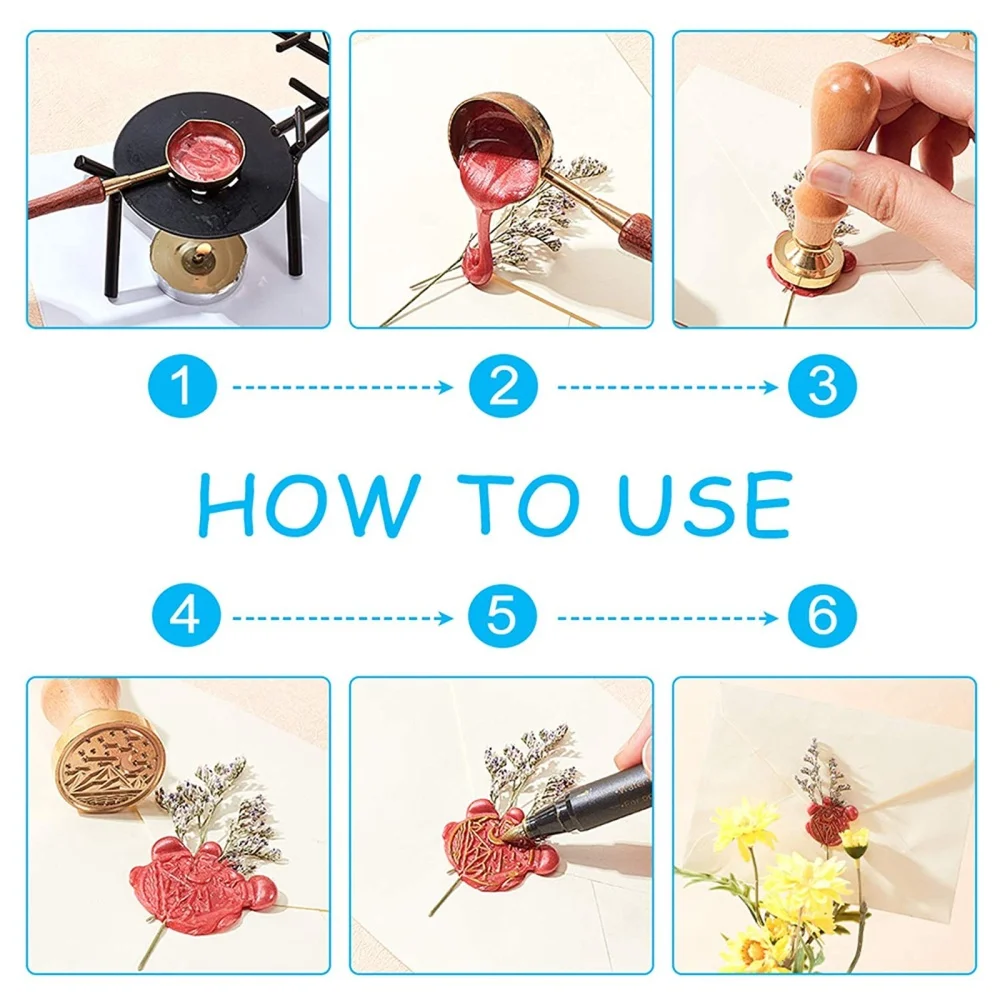 1
2
3

HOW TO USE

4
5
6