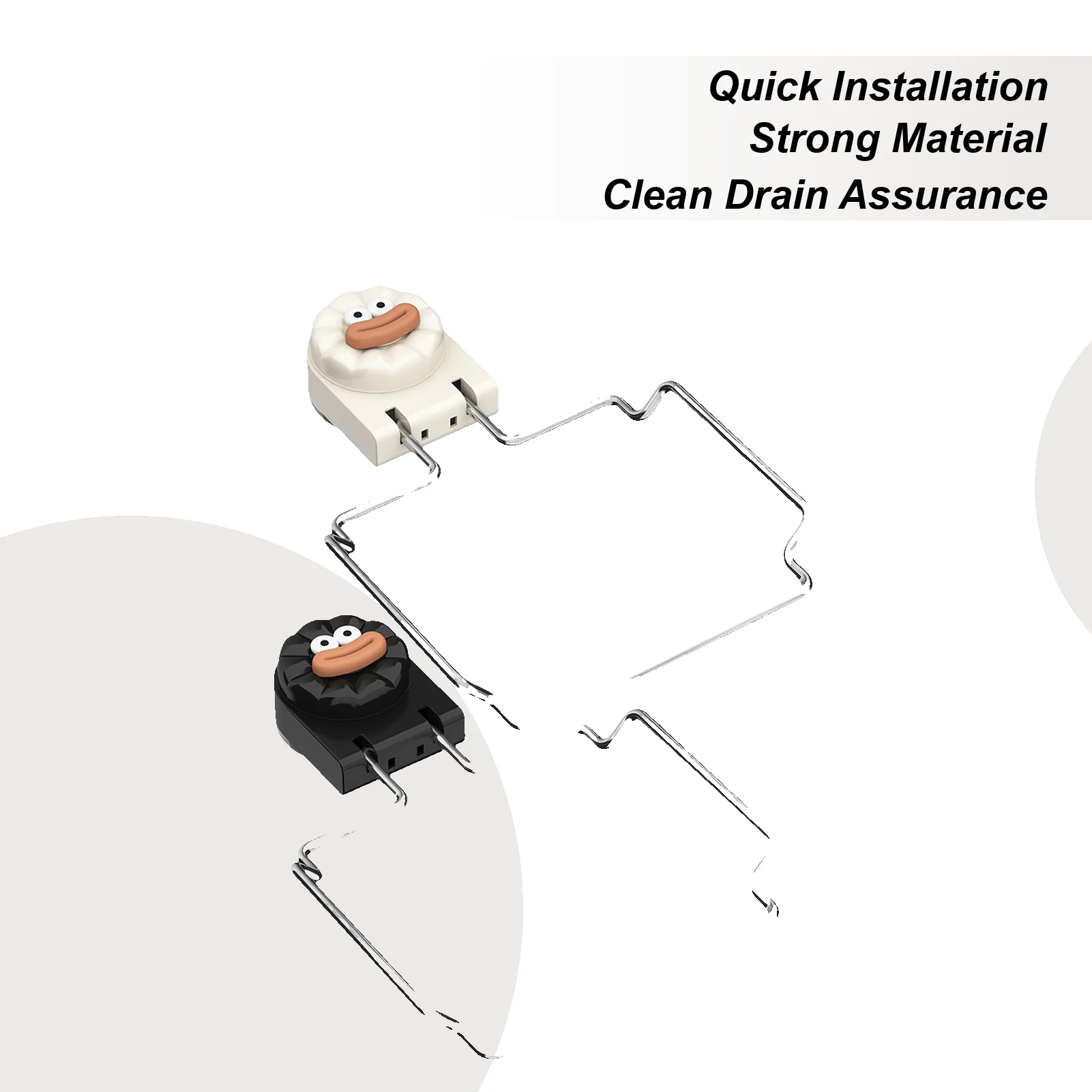 Quick Installation
Strong Material
Clean Drain Assurance