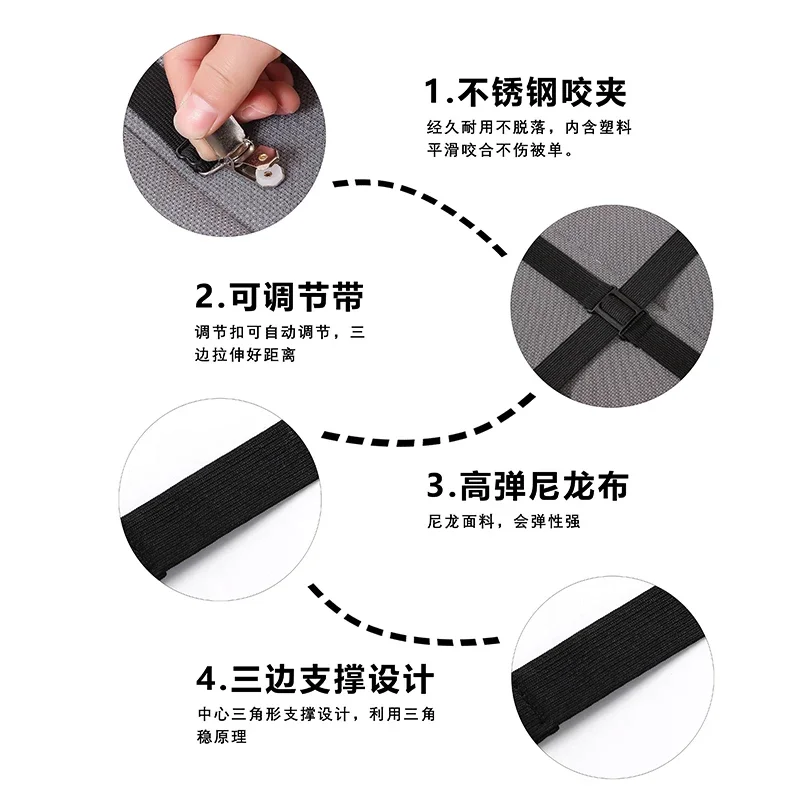 1.不锈钢咬夹

经久耐用不脱落，内含塑料平滑咬合不伤被单。

2.可调节带

调节扣可自动调节，三边拉伸好距离

3.高弹尼龙布

尼龙面料，会弹性强

4.三边支撑设计

中心三角形支撑设计，利用三角稳原理