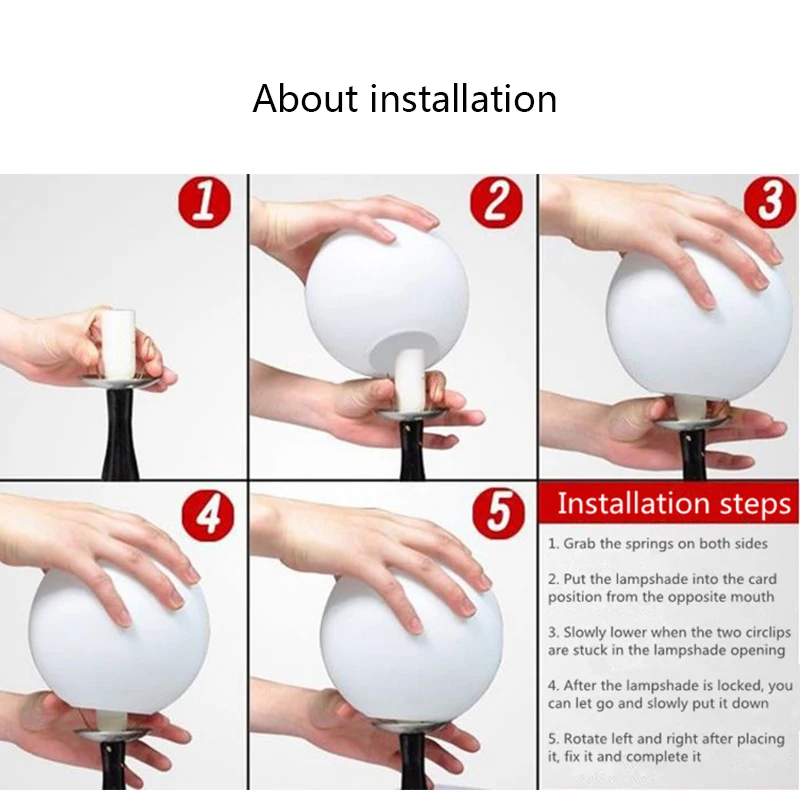 About installation

1

2

3

4

5

Installation steps

1. Grab the springs on both sides

2. Put the lampshade into the card position from the opposite mouth

3. Slowly lower when the two circlips are stuck in the lampshade opening

4. After the lampshade is locked, you can let go and slowly put it down

5. Rotate left and right after placing it, fix it and complete it